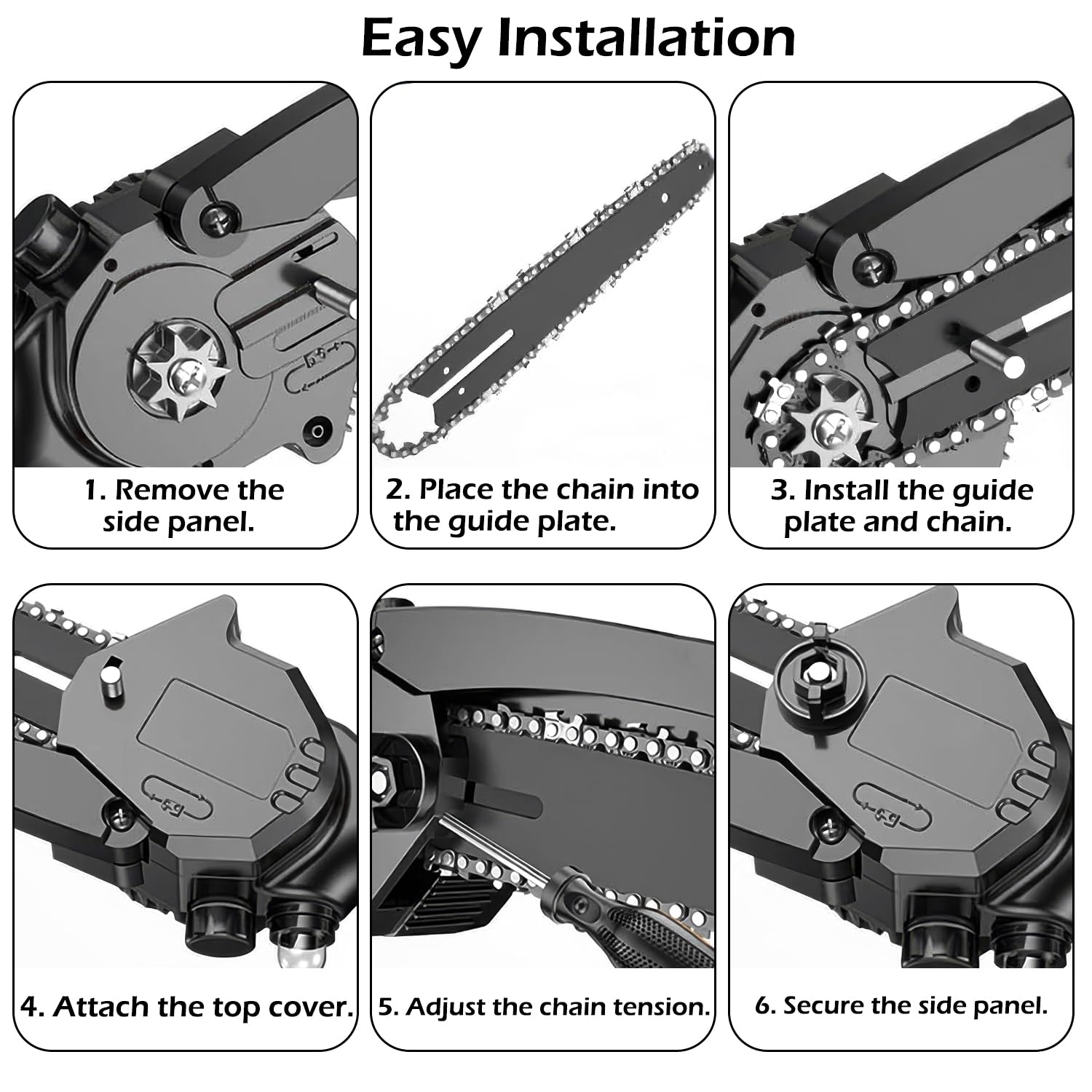 Easy Installation

1. Remove the side panel.

2. Place the chain into the guide plate.

3. Install the guide plate and chain.

4. Attach the top cover.

5. Adjust the chain tension.

6. Secure the side panel.