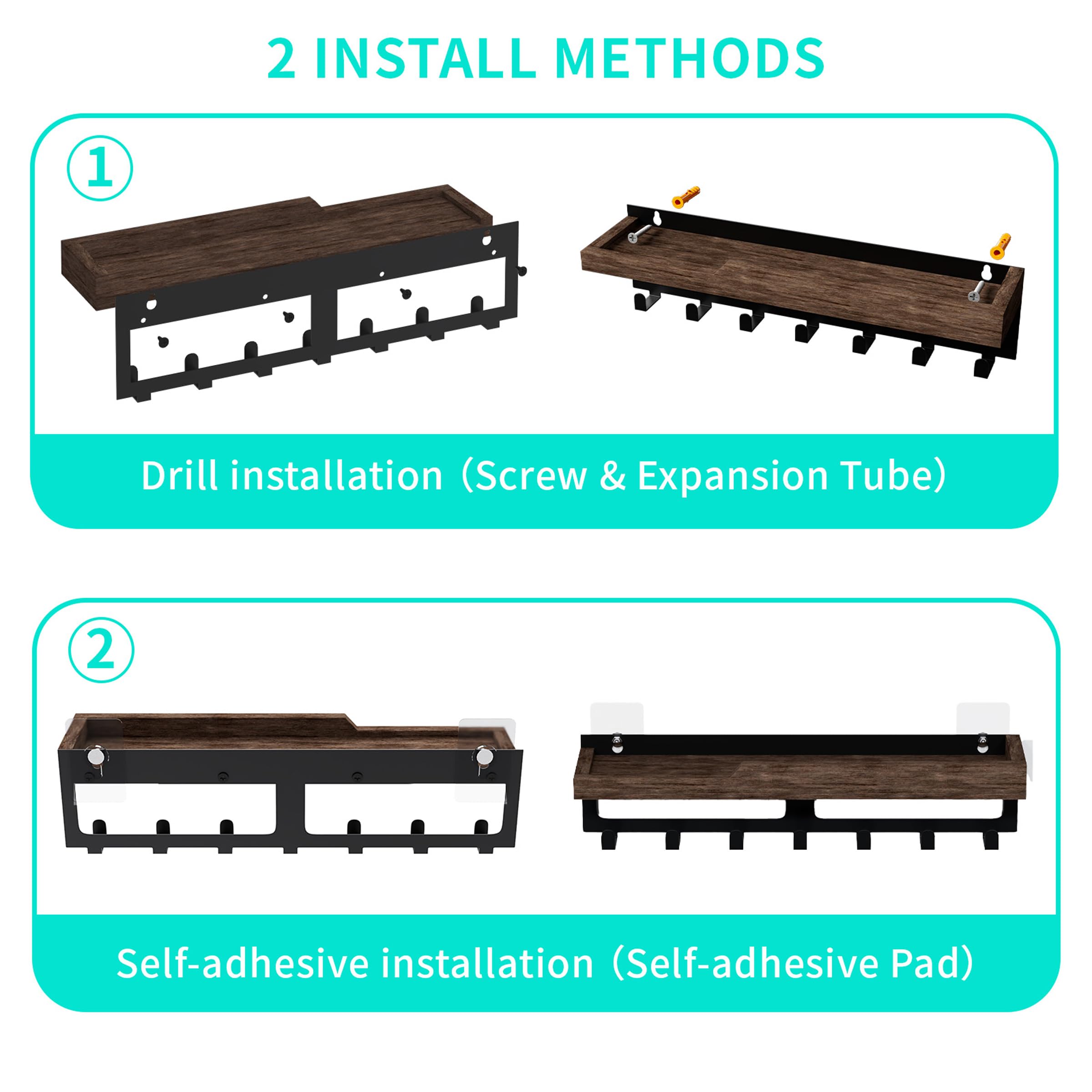 2 INSTALL METHODS

①

Drill installation（Screw & Expansion Tube）

②

Self-adhesive installation（Self-adhesive Pad）