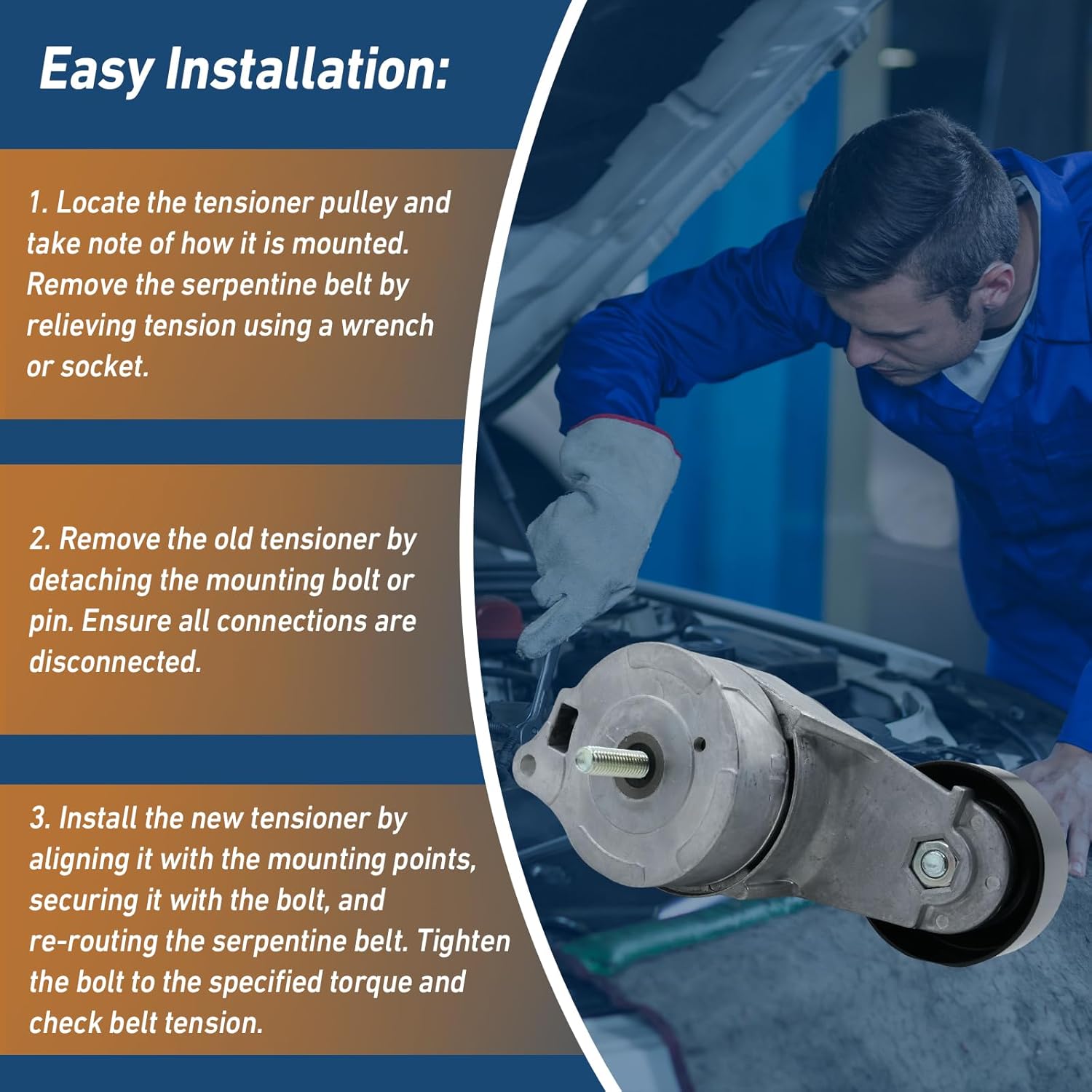 Easy Installation:

1. Locate the tensioner pulley and take note of how it is mounted. Remove the serpentine belt by relieving tension using a wrench or socket.

2. Remove the old tensioner by detaching the mounting bolt or pin. Ensure all connections are disconnected.

3. Install the new tensioner by aligning it with the mounting points, securing it with the bolt, and re-routing the serpentine belt. Tighten the bolt to the specified torque and check belt tension.