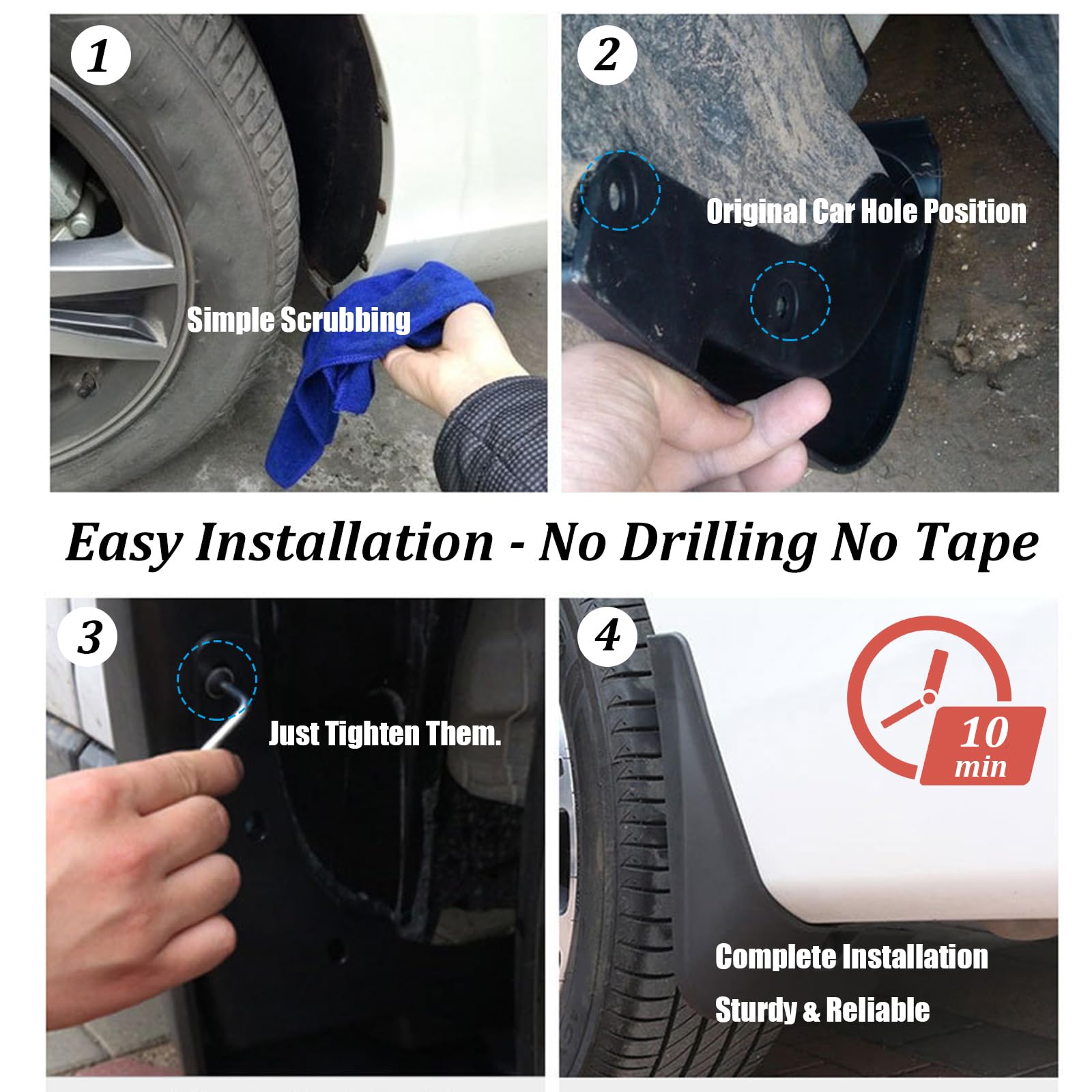 1

Simple Scrubbing

2

Original Car Hole Position

Easy Installation - No Drilling No Tape

3

Just Tighten Them.

4

10 min

Complete Installation

Sturdy & Reliable