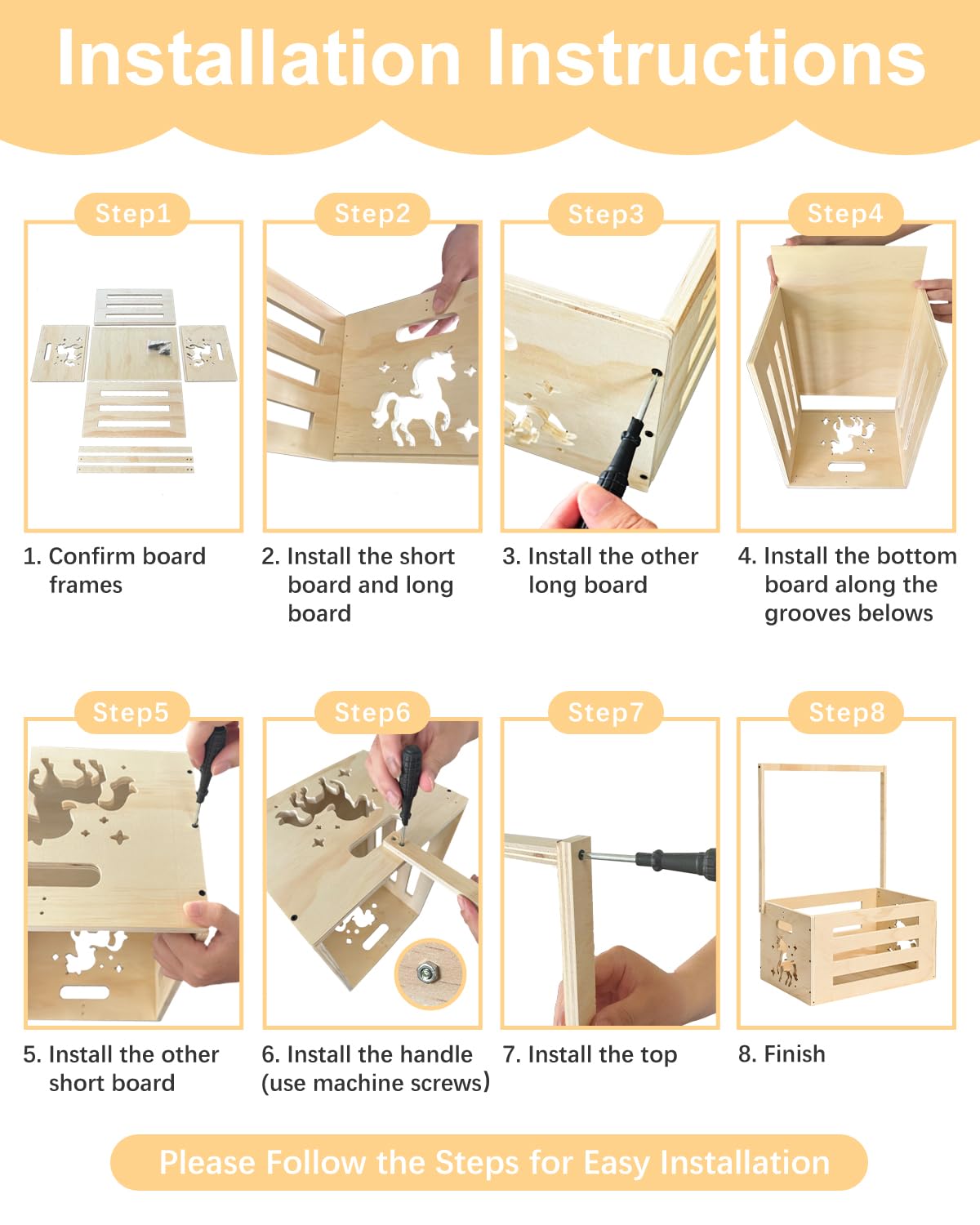 Installation Instructions

Step1

1. Confirm board frames

Step2

2. Install the short board and long board

Step3

3. Install the other long board

Step4

4. Install the bottom board along the grooves belows

Step5

5. Install the other short board

Step6

6. Install the handle (use machine screws)

Step7

7. Install the top

Step8

8. Finish

Please Follow the Steps for Easy Installation