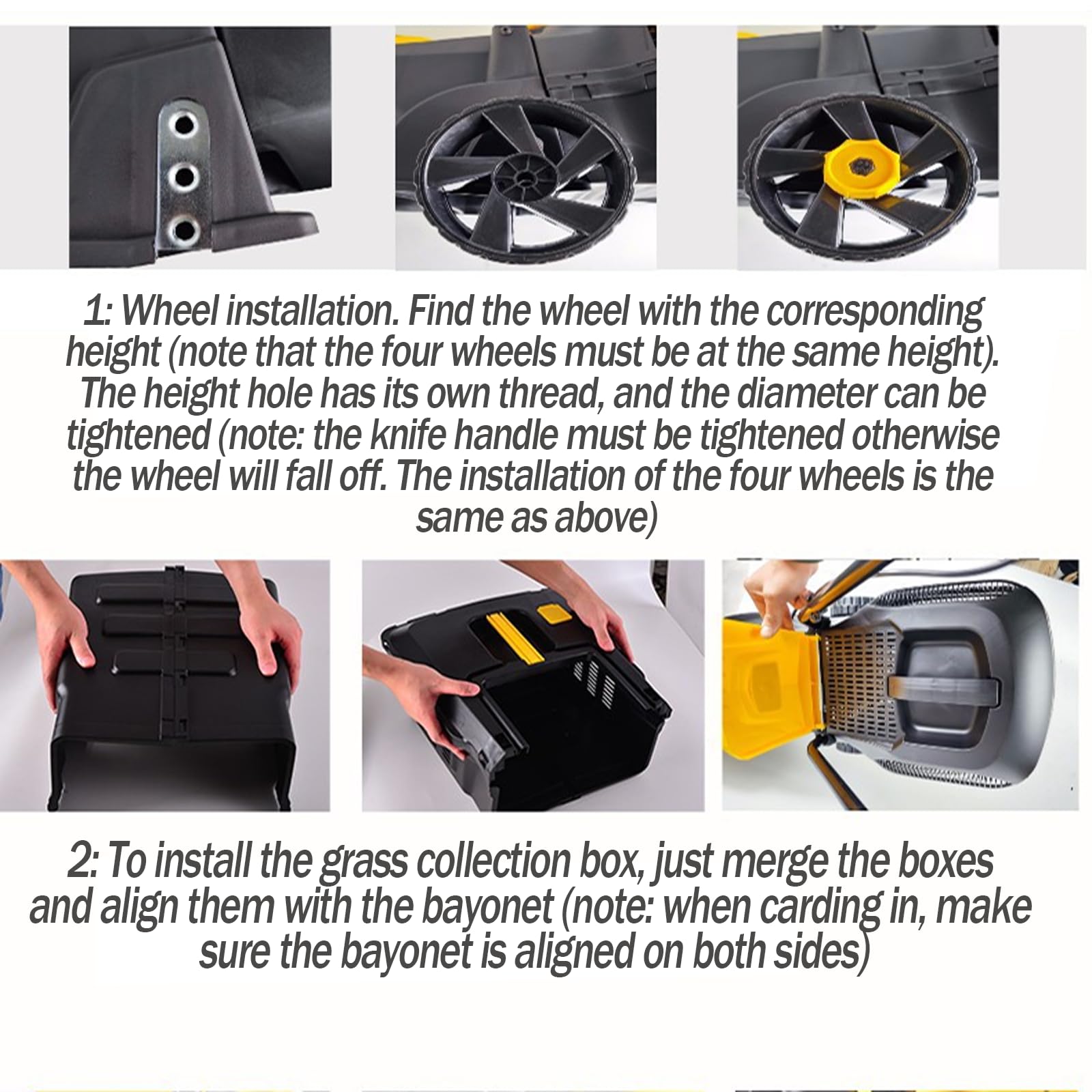 1: Wheel installation. Find the wheel with the corresponding height (note that the four wheels must be at the same height). The height hole has its own thread, and the diameter can be tightened (note: the knife handle must be tightened otherwise the wheel will fall off. The installation of the four wheels is the same as above)

2: To install the grass collection box, just merge the boxes and align them with the bayonet (note: when carding in, make sure the bayonet is aligned on both sides)