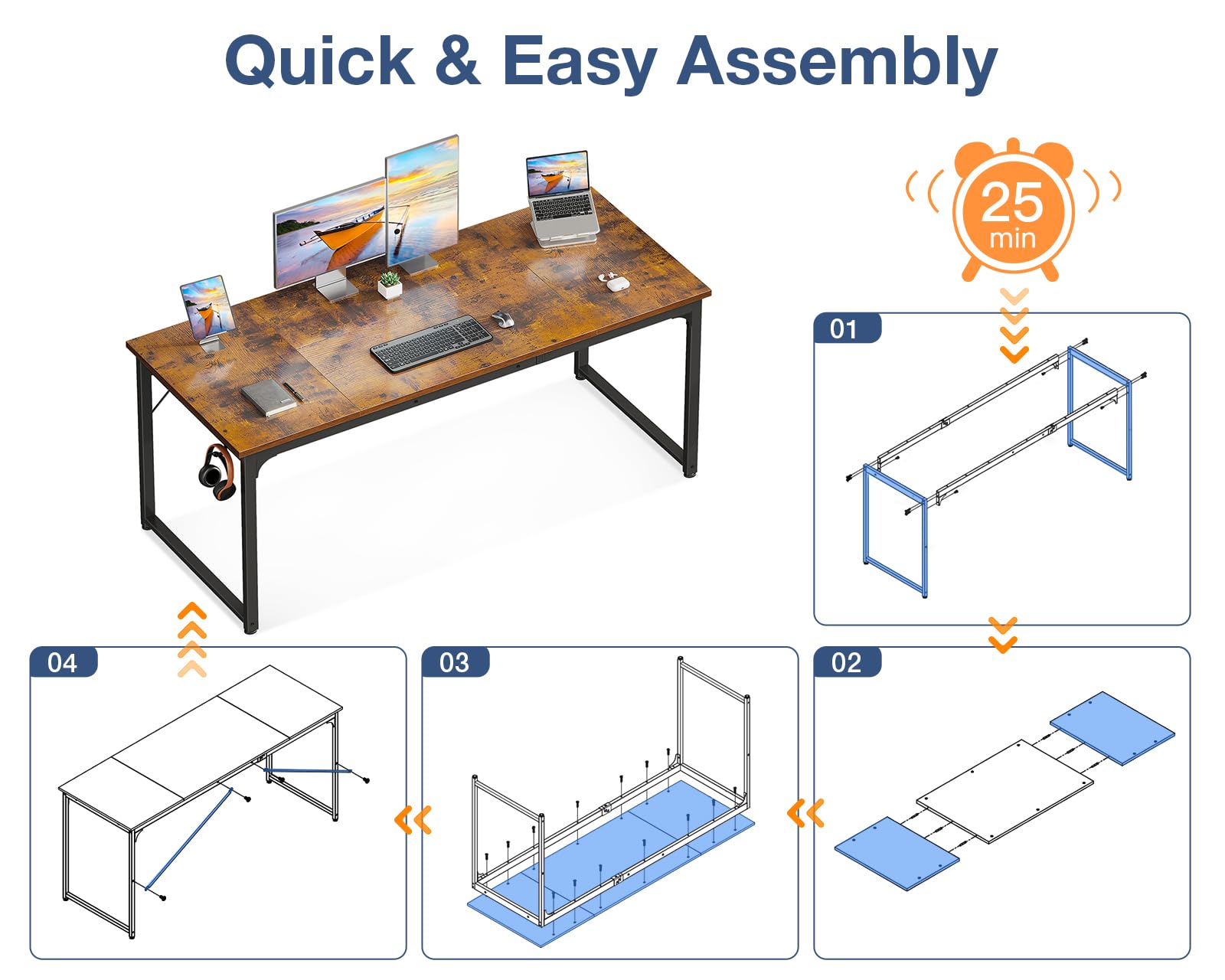 Quick & Easy Assembly

25
min

01

04

03

02