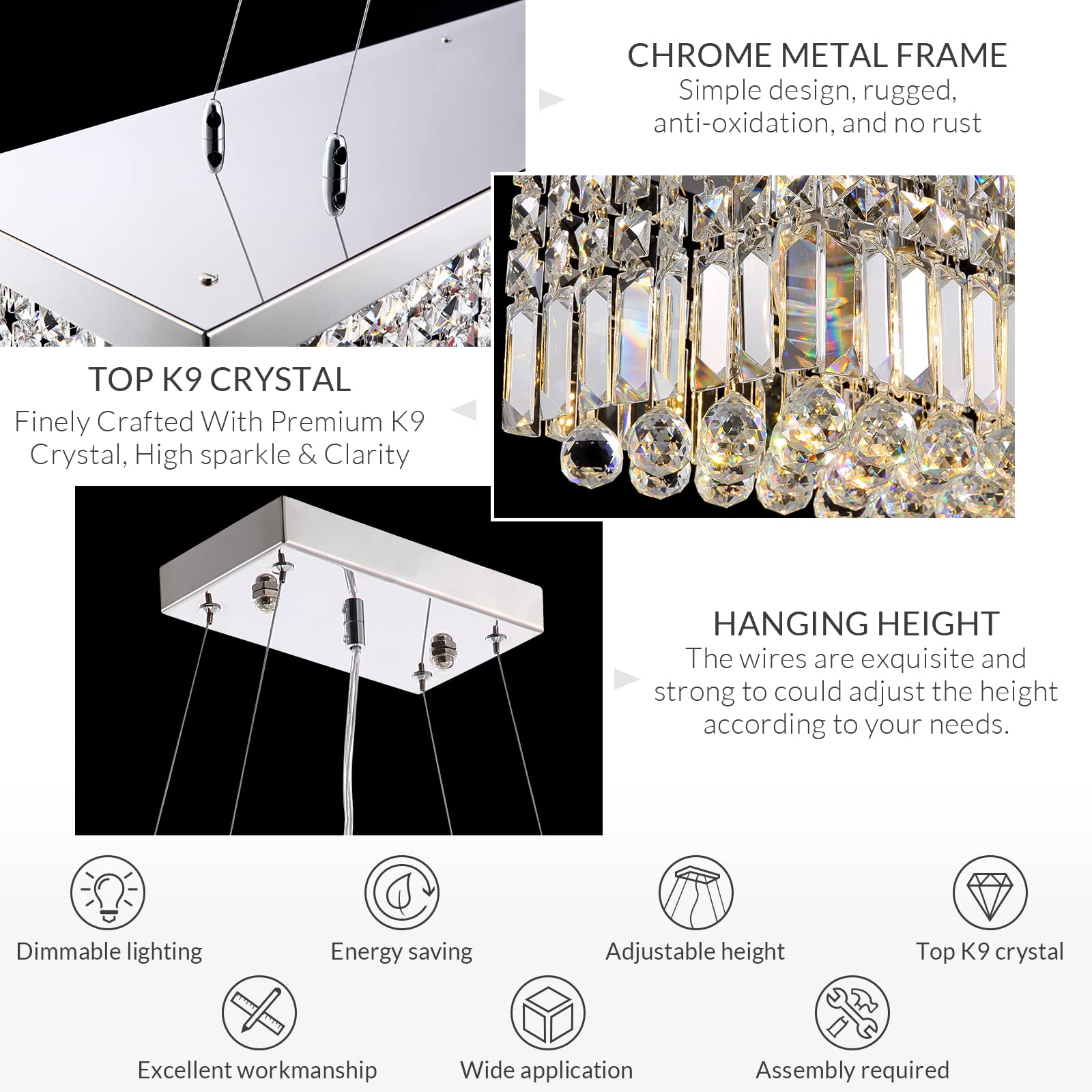 CHROME METAL FRAME
Simple design, rugged, anti-oxidation, and no rust

TOP K9 CRYSTAL
Finely Crafted With Premium K9 Crystal, High sparkle & Clarity

HANGING HEIGHT
The wires are exquisite and strong to could adjust the height according to your needs.

Dimmable lighting

Energy saving

Adjustable height

Top K9 crystal

Excellent workmanship

Wide application

Assembly required