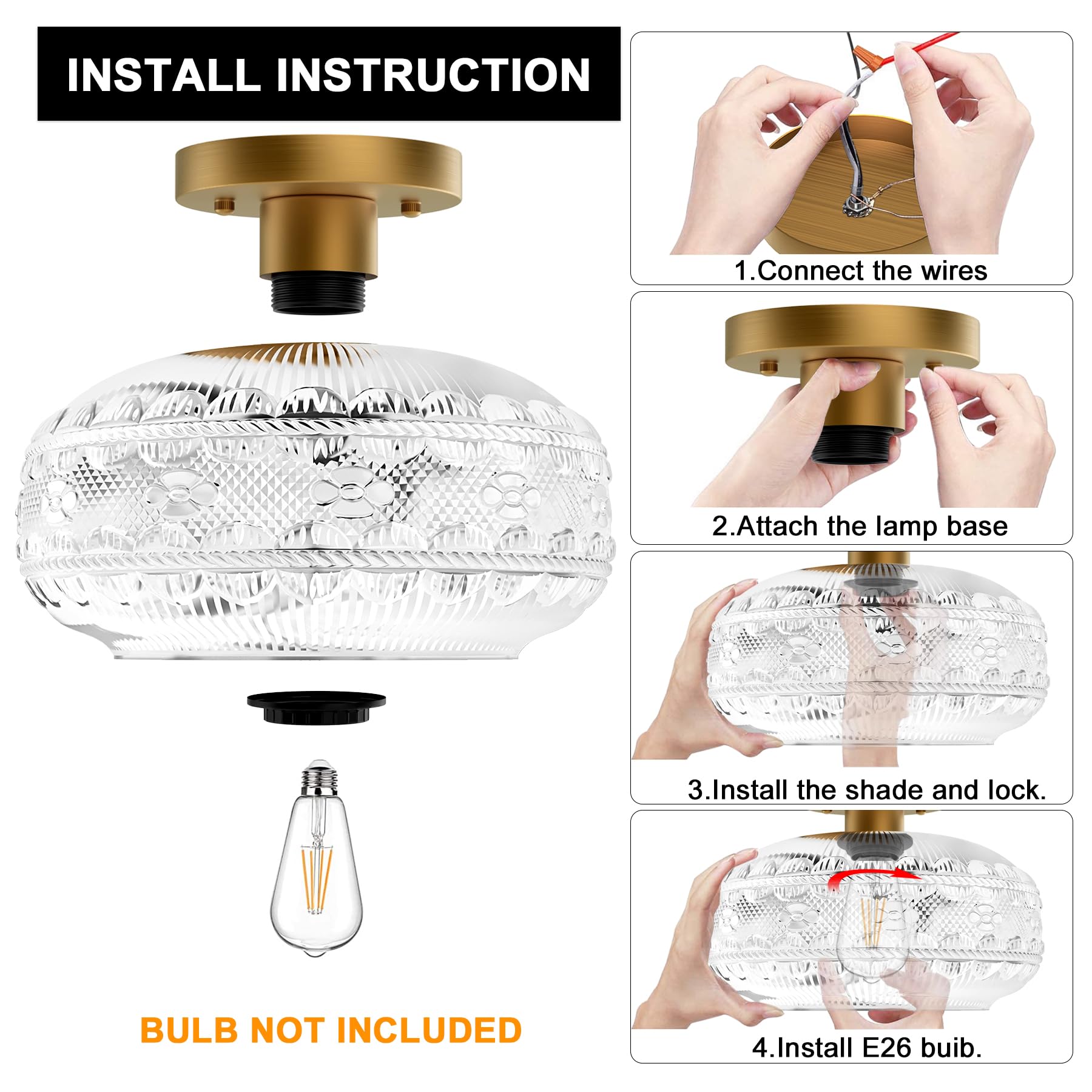 INSTALL INSTRUCTION

BULB NOT INCLUDED

1.Connect the wires

2.Attach the lamp base

3.Install the shade and lock.

4.Install E26 buib.