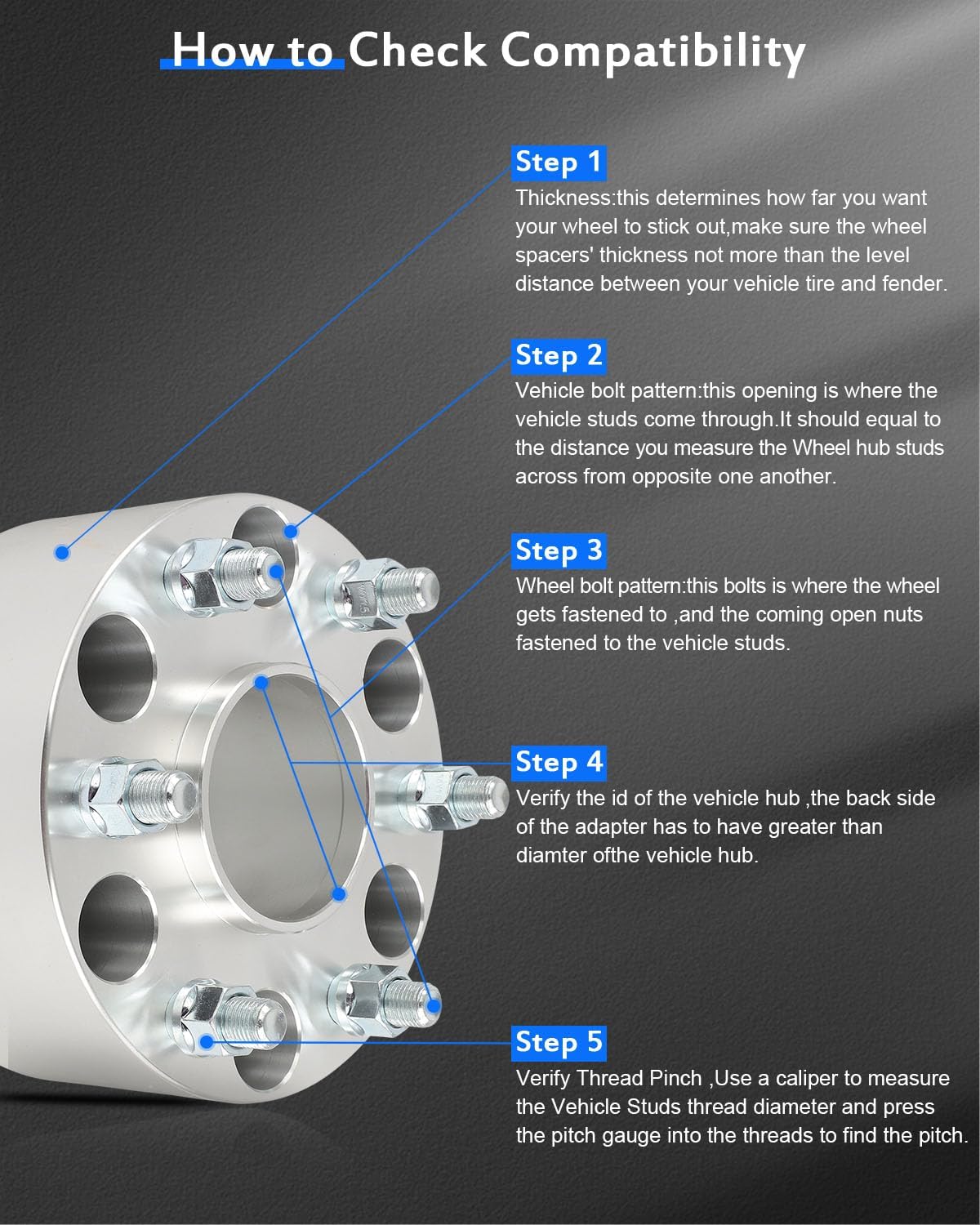 How to Check Compatibility

Step 1
Thickness:this determines how far you want your wheel to stick out,make sure the wheel spacers' thickness not more than the level distance between your vehicle tire and fender.

Step 2
Vehicle bolt pattern:this opening is where the vehicle studs come through.It should equal to the distance you measure the Wheel hub studs across from opposite one another.

Step 3
Wheel bolt pattern:this bolts is where the wheel gets fastened to ,and the coming open nuts fastened to the vehicle studs.

Step 4
Verify the id of the vehicle hub ,the back side of the adapter has to have greater than diamter ofthe vehicle hub.

Step 5
Verify Thread Pinch ,Use a caliper to measure the Vehicle Studs thread diameter and press the pitch gauge into the threads to find the pitch.