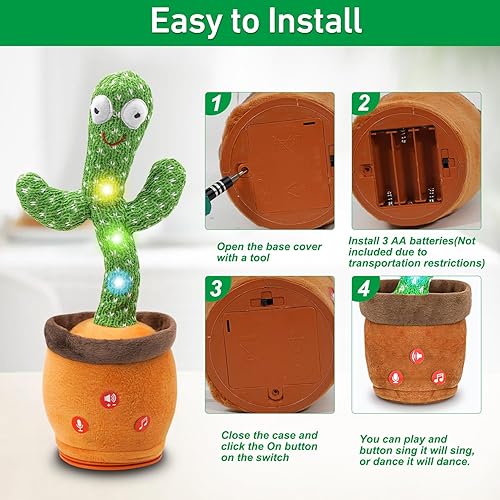 Easy to Install

1

Open the base cover with a tool

2

Install 3 AA batteries(Not included due to transportation restrictions)

3

Close the case and click the On button on the switch

4

You can play and button sing it will sing, or dance it will dance.