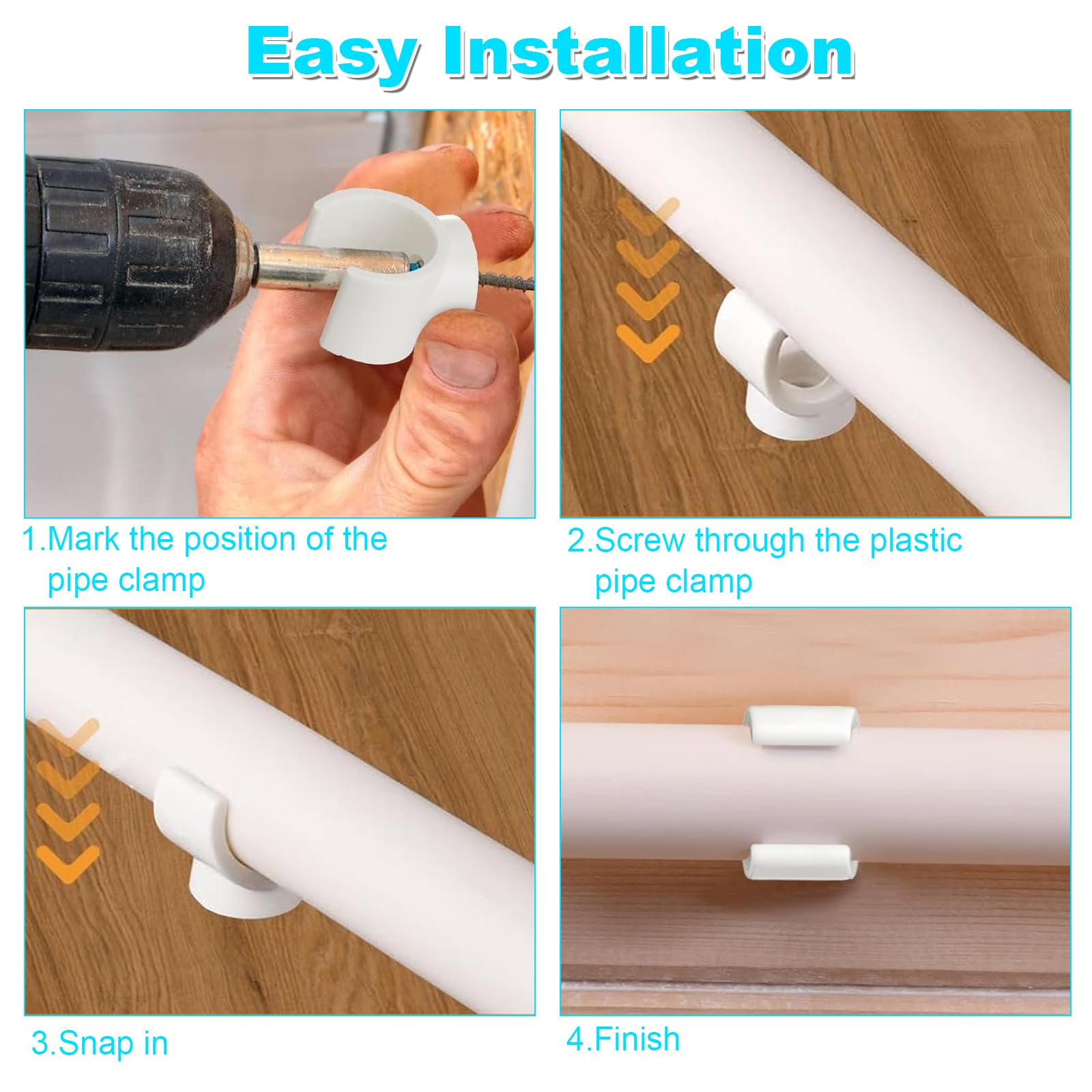 Easy Installation

1.Mark the position of the pipe clamp

2.Screw through the plastic pipe clamp

3.Snap in

4.Finish