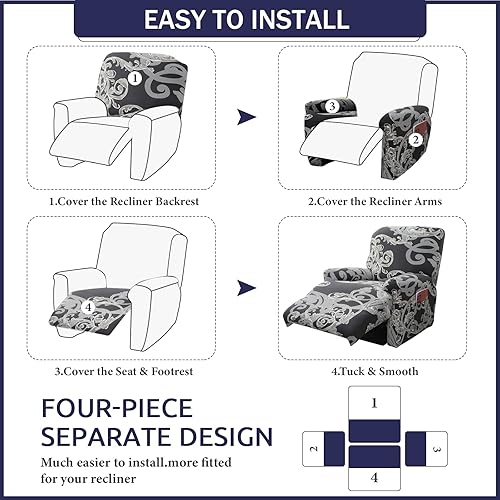 EASY TO INSTALL

1

1.Cover the Recliner Backrest

3

2

2.Cover the Recliner Arms

4

3.Cover the Seat & Footrest

4.Tuck & Smooth

FOUR-PIECE SEPARATE DESIGN

Much easier to install.more fitted for your recliner

1

2

3

4