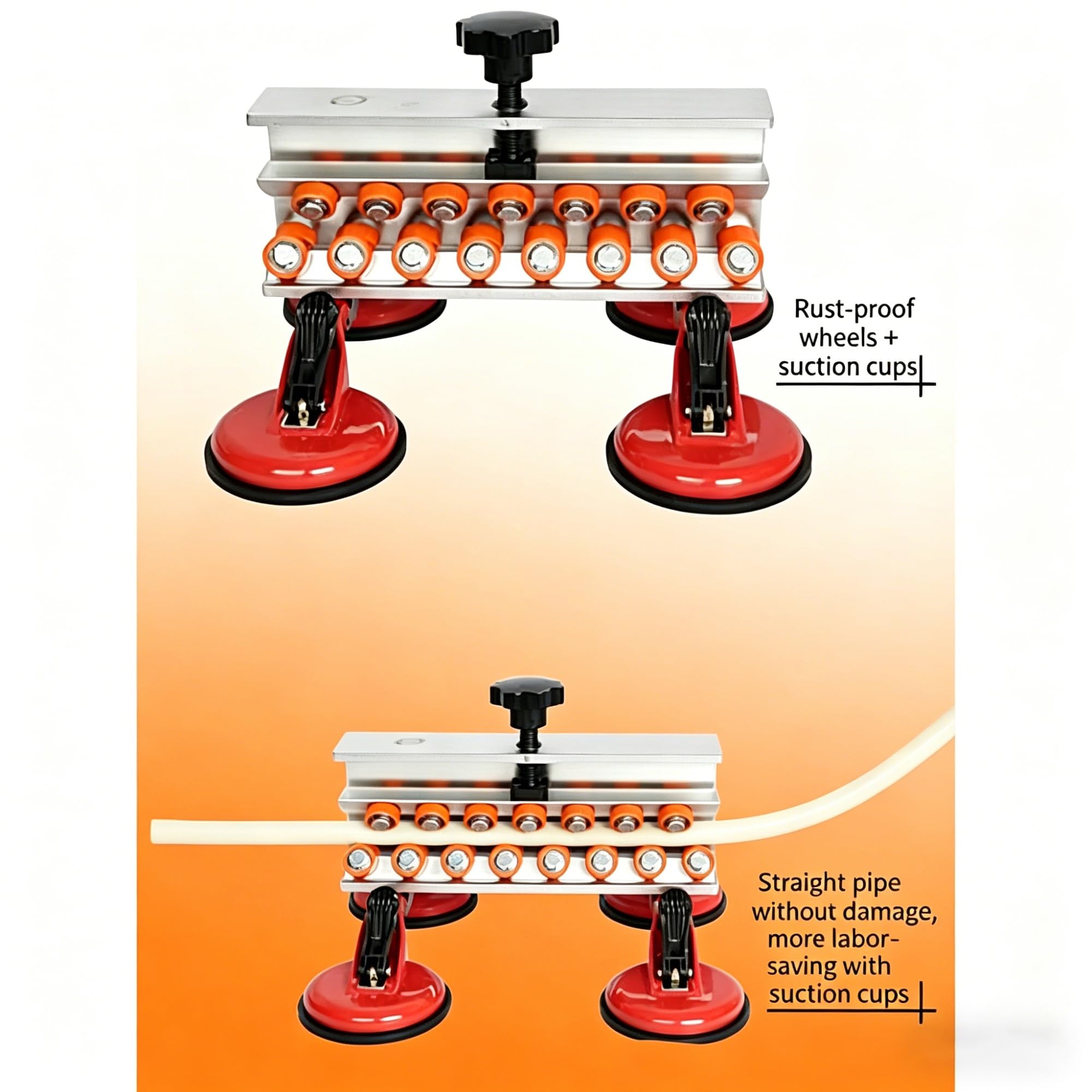 Rust-proof wheels + suction cups

Straight pipe without damage, more labor-saving with suction cups