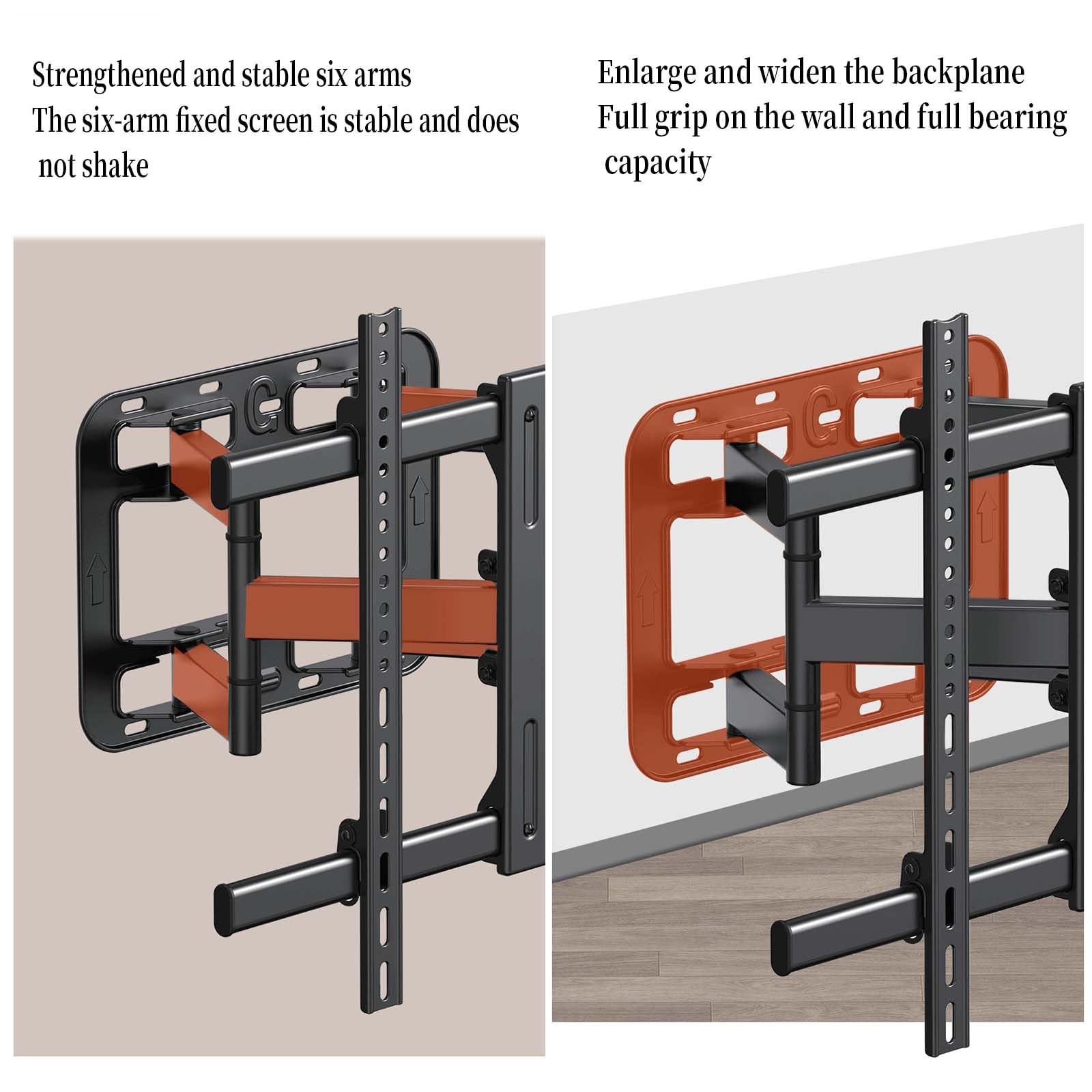 Strengthened and stable six arms
The six-arm fixed screen is stable and does not shake

Enlarge and widen the backplane
Full grip on the wall and full bearing capacity