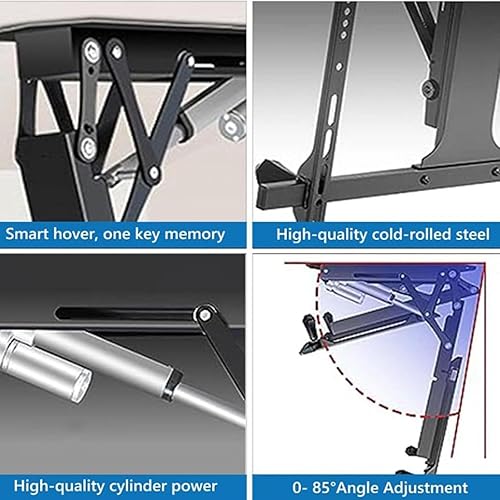 Smart hover, one key memory

High-quality cold-rolled steel

High-quality cylinder power

0- 85°Angle Adjustment