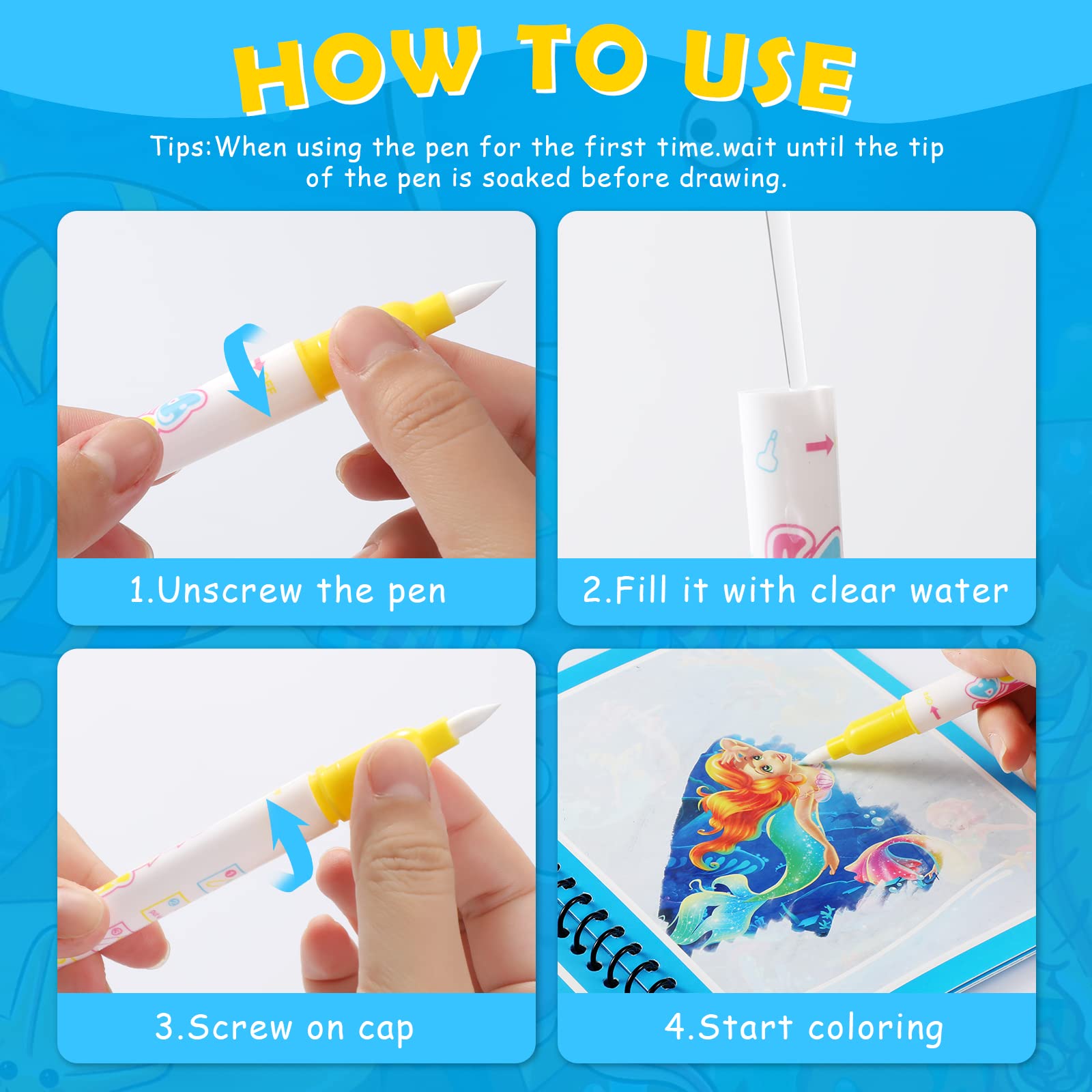 HOW TO USE

Tips:When using the pen for the first time.wait until the tip of the pen is soaked before drawing.

1.Unscrew the pen

2.Fill it with clear water

3.Screw on cap

4.Start coloring