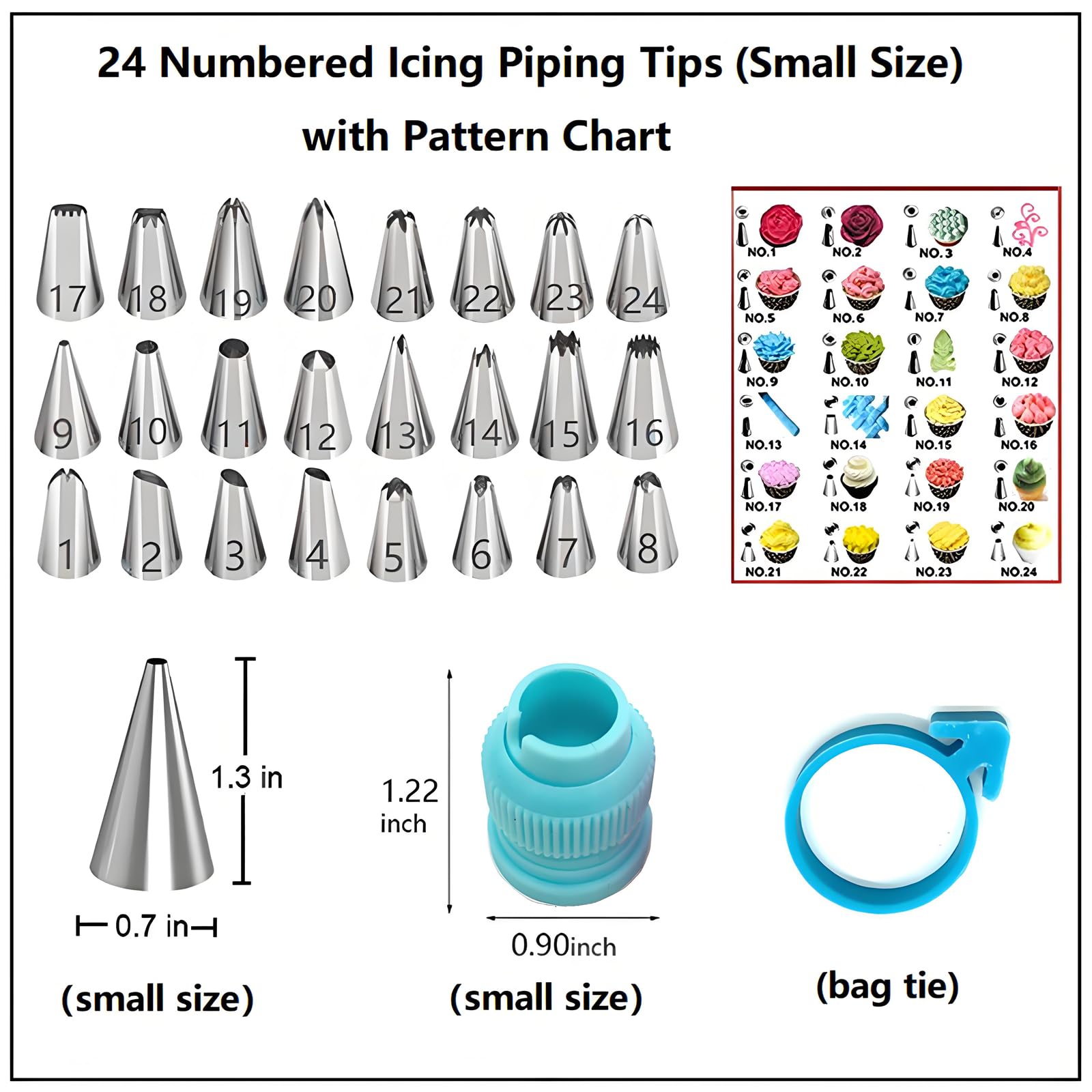 24 Numbered Icing Piping Tips (Small Size)
with Pattern Chart

17 18 19 20 21 22 23 24
9 10 11 12 13 14 15 16
1 2 3 4 5 6 7 8

NO.1 NO.2 NO.3 NO.4
NO.5 NO.6 NO.7 NO.8
NO.9 NO.10 NO.11 NO.12
NO.13 NO.14 NO.15 NO.16
NO.17 NO.18 NO.19 NO.20
NO.21 NO.22 NO.23 NO.24

1.3 in
0.7 in
(small size)

1.22 inch
0.90inch
(small size)

(bag tie)