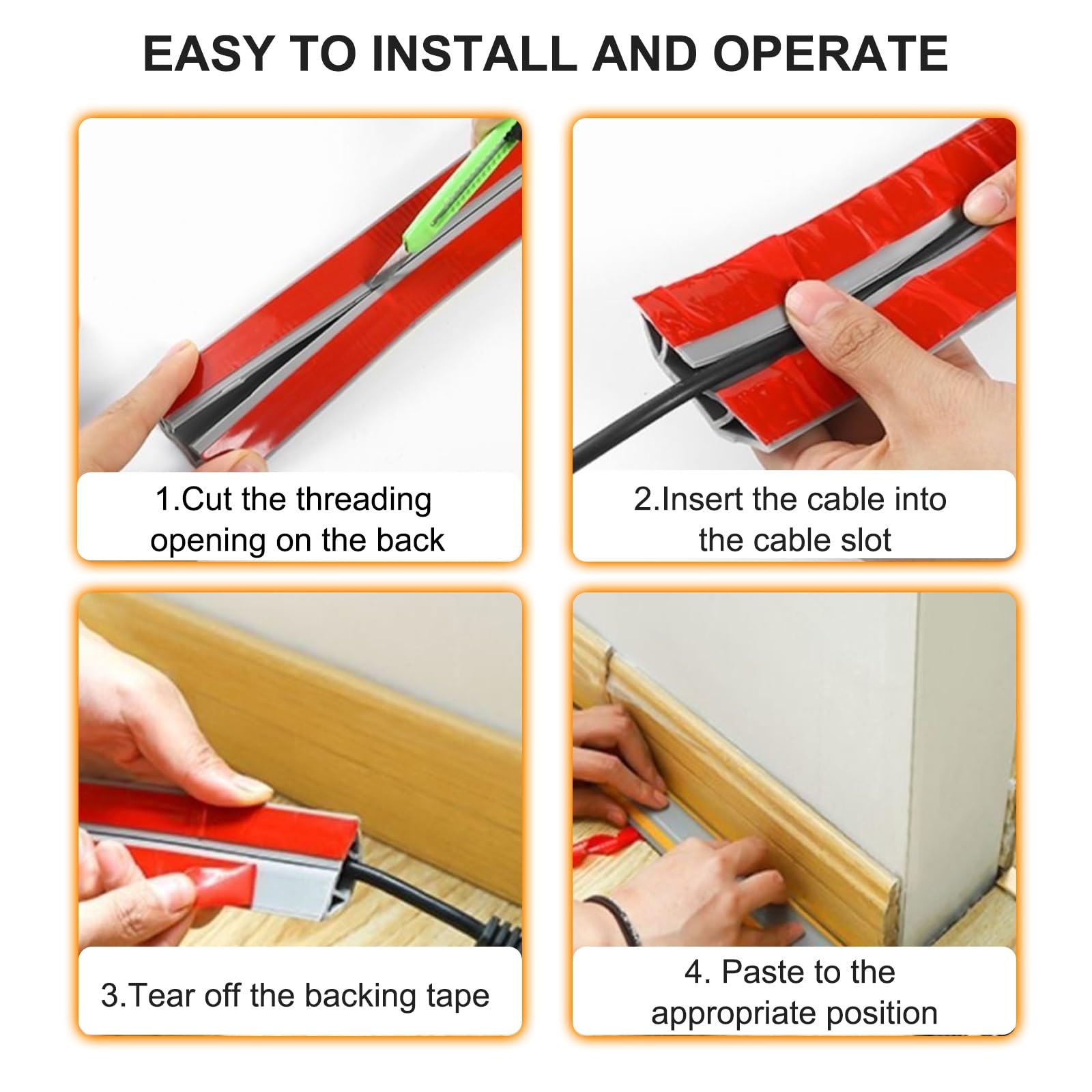 EASY TO INSTALL AND OPERATE

1.Cut the threading opening on the back

2.Insert the cable into the cable slot

3.Tear off the backing tape

4. Paste to the appropriate position