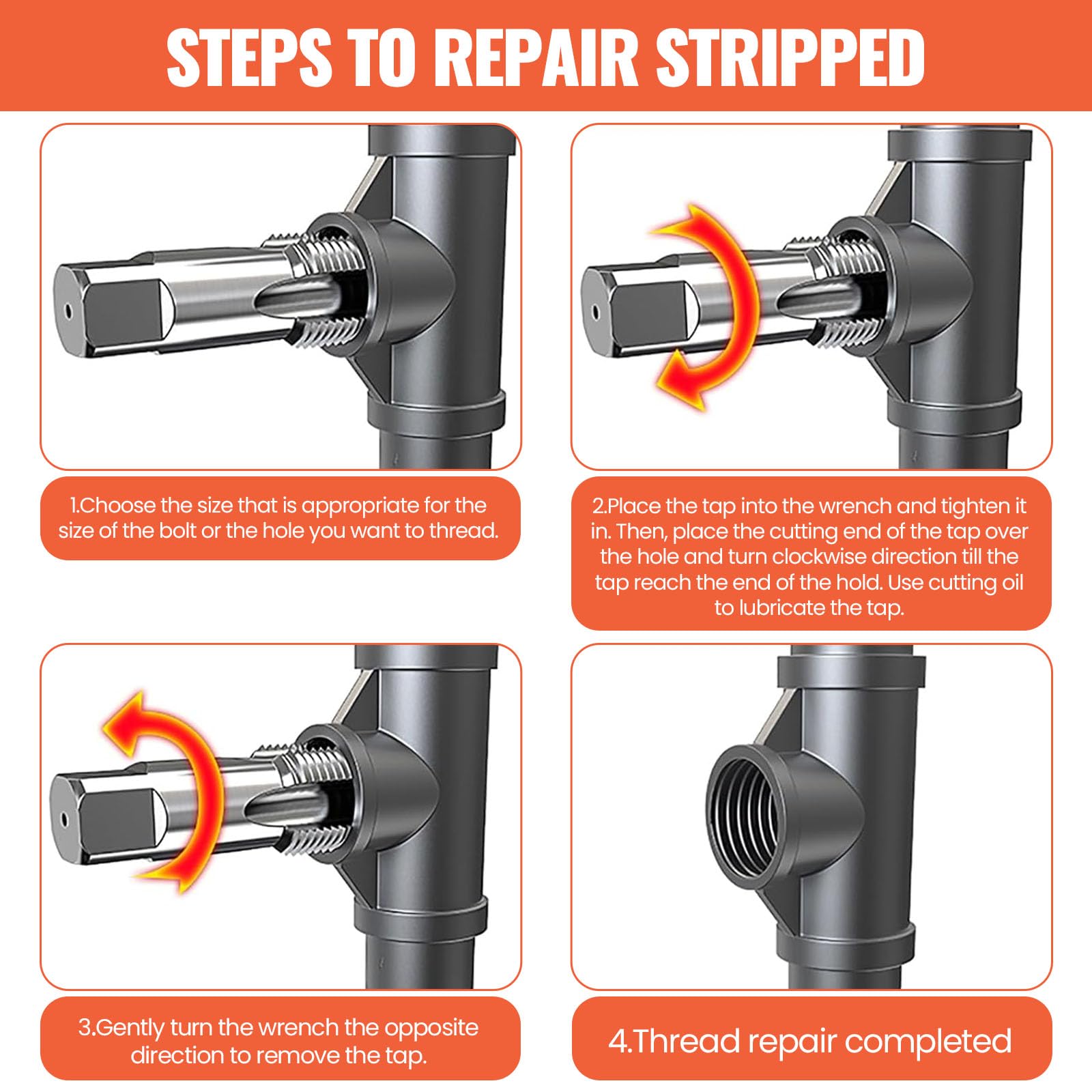 STEPS TO REPAIR STRIPPED

1.Choose the size that is appropriate for the size of the bolt or the hole you want to thread.

2.Place the tap into the wrench and tighten it in. Then, place the cutting end of the tap over the hole and turn clockwise direction till the tap reach the end of the hold. Use cutting oil to lubricate the tap.

3.Gently turn the wrench the opposite direction to remove the tap.

4.Thread repair completed