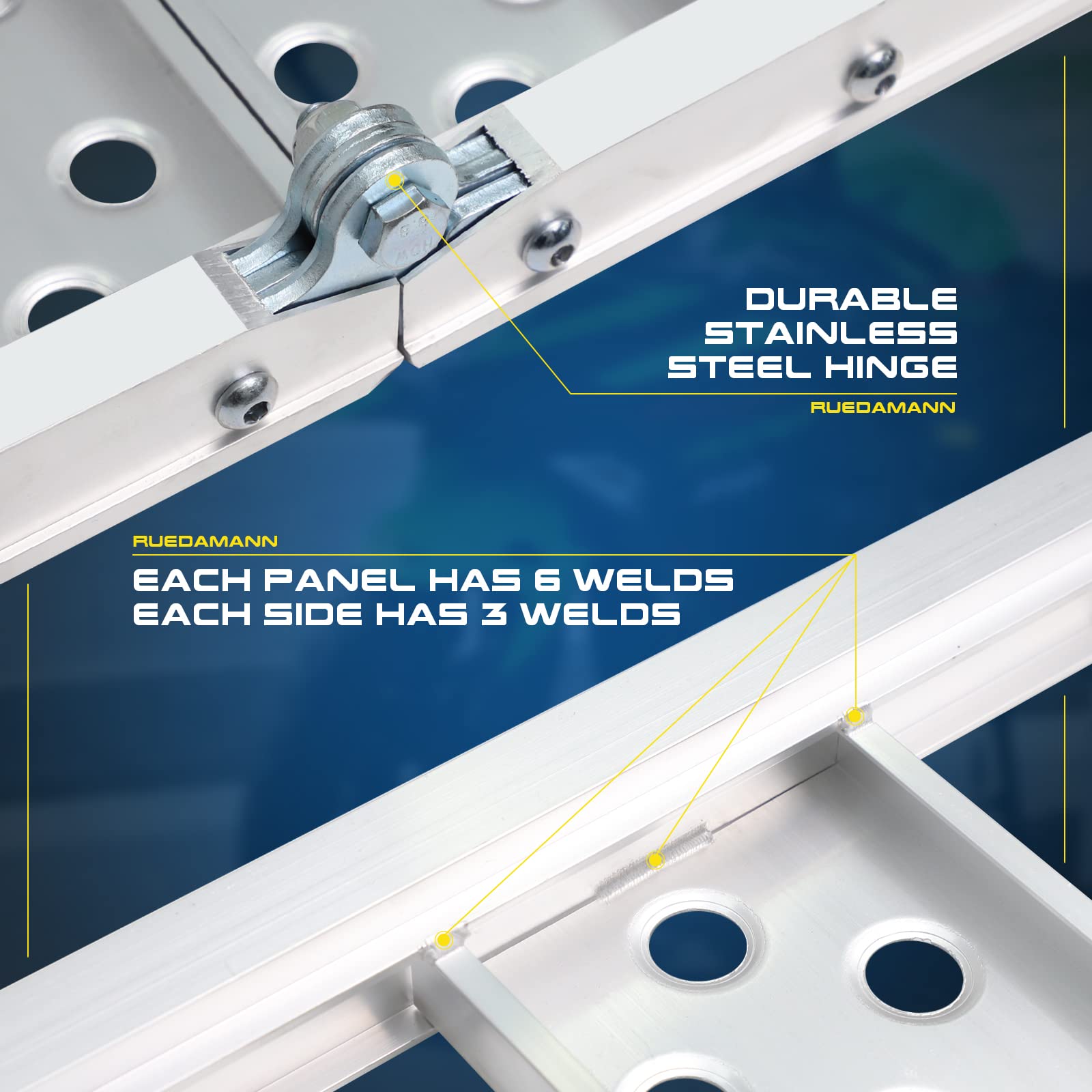 DURABLE STAINLESS STEEL HINGE

RUEDAMANN

RUEDAMANN

EACH PANEL HAS 6 WELDS
EACH SIDE HAS 3 WELDS