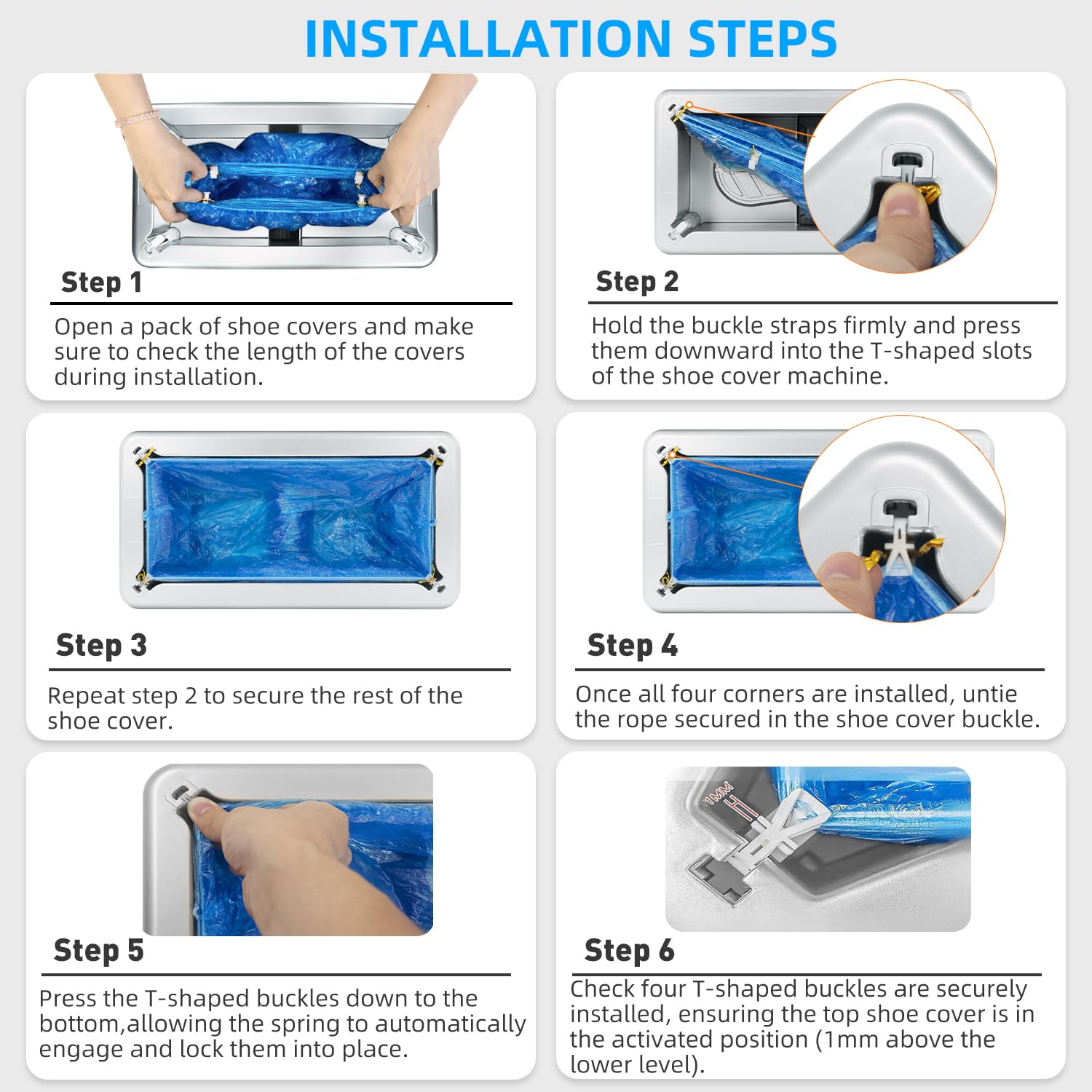 INSTALLATION STEPS

Step 1

Open a pack of shoe covers and make sure to check the length of the covers during installation.

Step 2

Hold the buckle straps firmly and press them downward into the T-shaped slots of the shoe cover machine.

Step 3

Repeat step 2 to secure the rest of the shoe cover.

Step 4

Once all four corners are installed, untie the rope secured in the shoe cover buckle.

Step 5

Press the T-shaped buckles down to the bottom,allowing the spring to automatically engage and lock them into place.

1MM

Step 6

Check four T-shaped buckles are securely installed, ensuring the top shoe cover is in the activated position (1mm above the lower level).