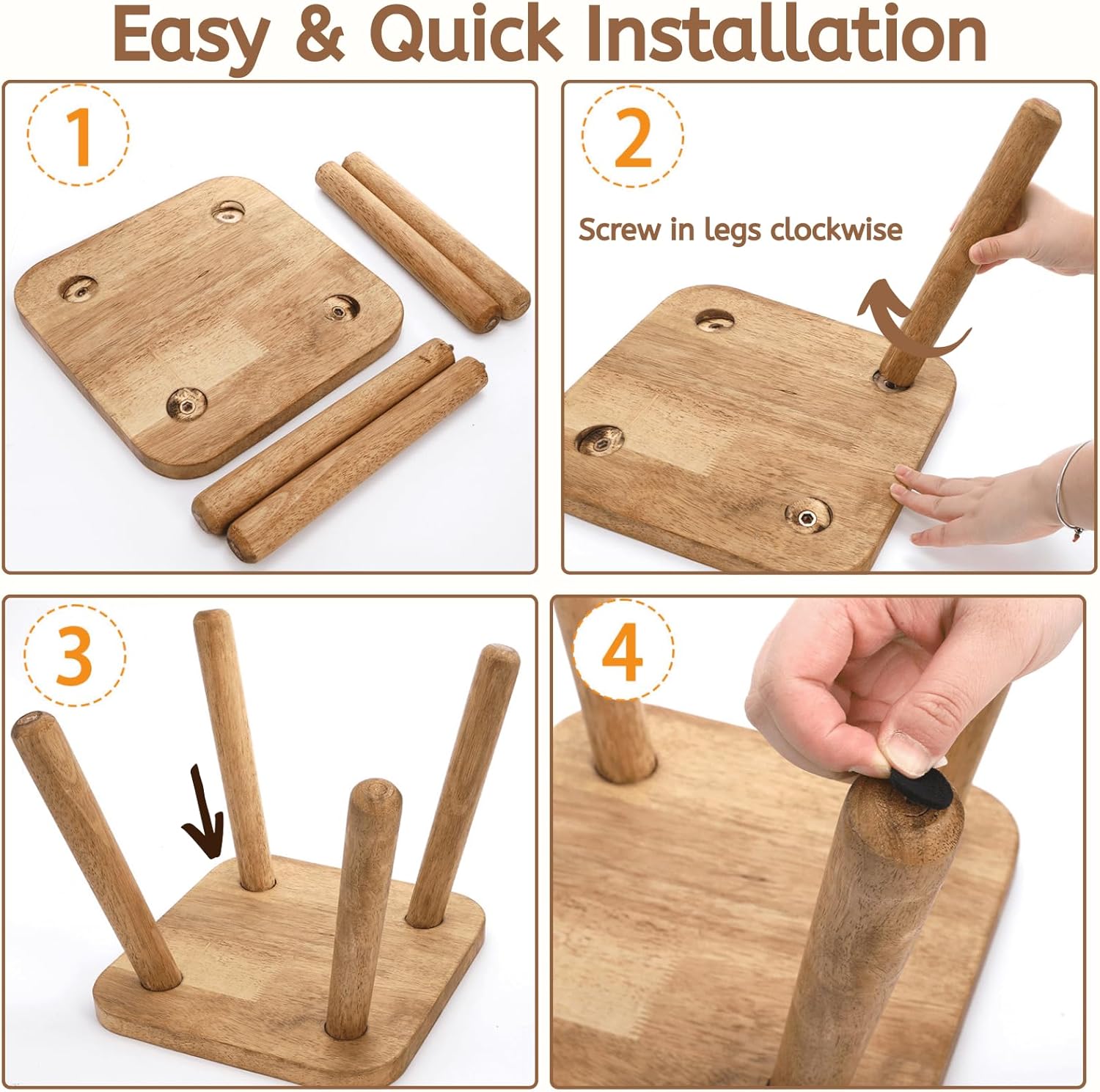 Easy & Quick Installation

1

2

Screw in legs clockwise

3

4