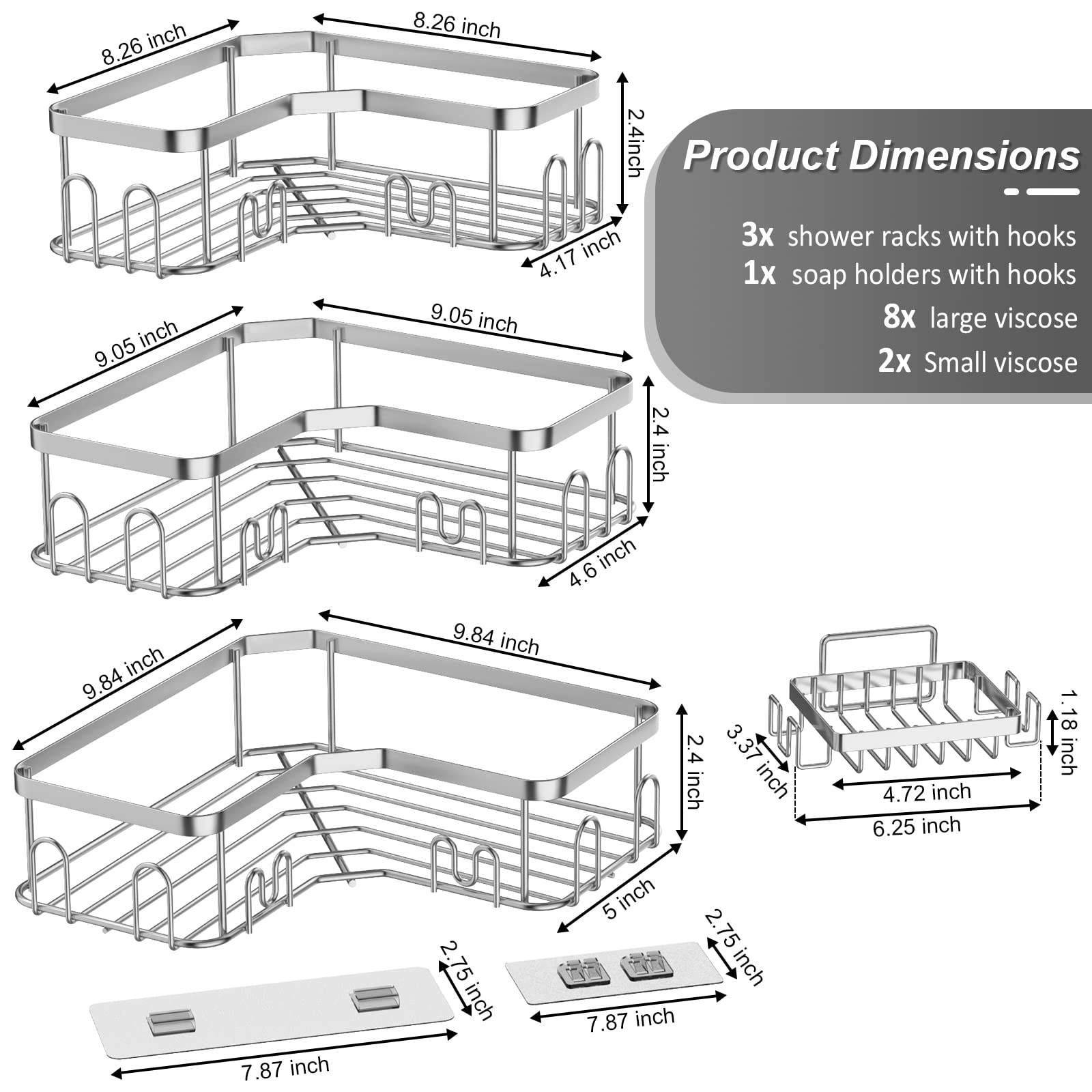 8.26 inch
8.26 inch
2.4inch
4.17 inch

Product Dimensions

3x shower racks with hooks
1x soap holders with hooks
8x large viscose
2x Small viscose

9.05 inch
9.05 inch
2.4 inch
4.6 inch

9.84 inch
9.84 inch
2.4 inch
5 inch

3.37 inch
1.18 inch
4.72 inch
6.25 inch

2.75 inch
7.87 inch
2.75 inch
7.87 inch