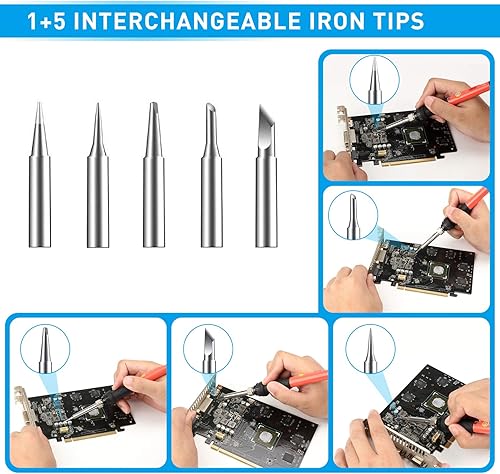 1+5 INTERCHANGEABLE IRON TIPS