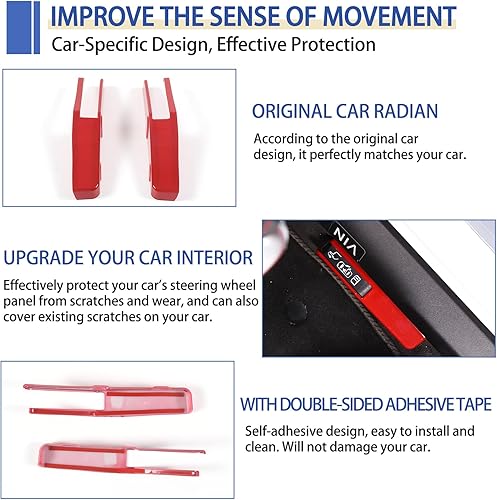 IMPROVE THE SENSE OF MOVEMENT
Car-Specific Design, Effective Protection

ORIGINAL CAR RADIAN
According to the original car design, it perfectly matches your car.

UPGRADE YOUR CAR INTERIOR
Effectively protect your car's steering wheel panel from scratches and wear, and can also cover existing scratches on your car.

VIN

WITH DOUBLE-SIDED ADHESIVE TAPE
Self-adhesive design, easy to install and clean. Will not damage your car.