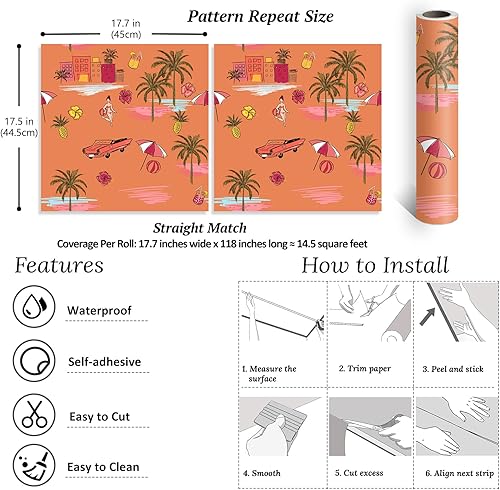 Pattern Repeat Size

17.7 in
(45cm)

17.5 in
(44.5cm)

Straight Match
Coverage Per Roll: 17.7 inches wide x 118 inches long ≈ 14.5 square feet

Features

Waterproof

Self-adhesive

Easy to Cut

Easy to Clean

How to Install

1. Measure the surface

2. Trim paper

3. Peel and stick

4. Smooth

5. Cut excess

6. Align next strip