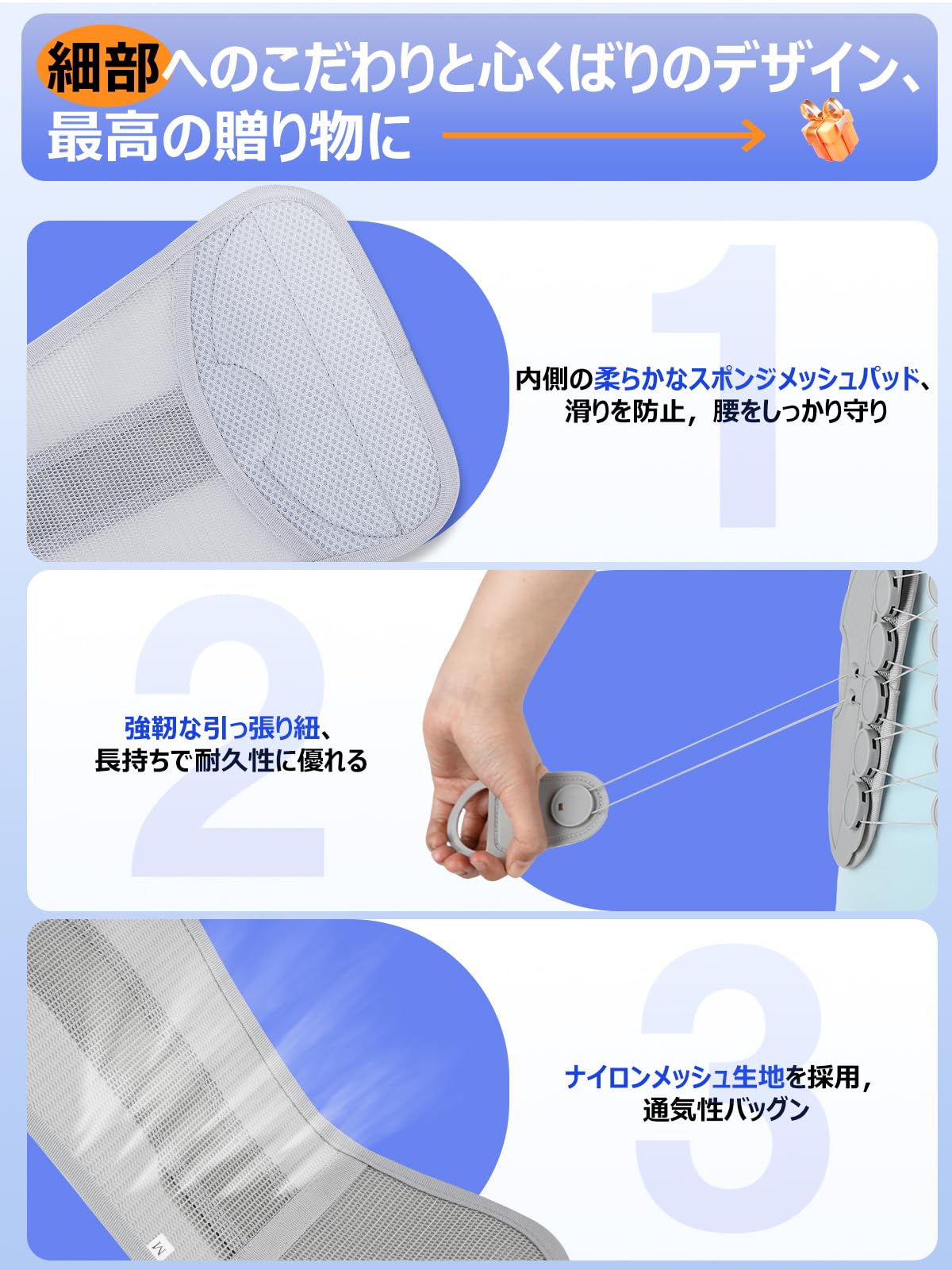 細部へのこだわりと心くばりのデザイン、最高の贈り物に

1

内側の柔らかなスポンジメッシュパッド、滑りを防止，腰をしっかり守り

2

強靭な引っ張り紐、長持ちで耐久性に優れる

3

ナイロンメッシュ生地を採用，通気性バッグン

M