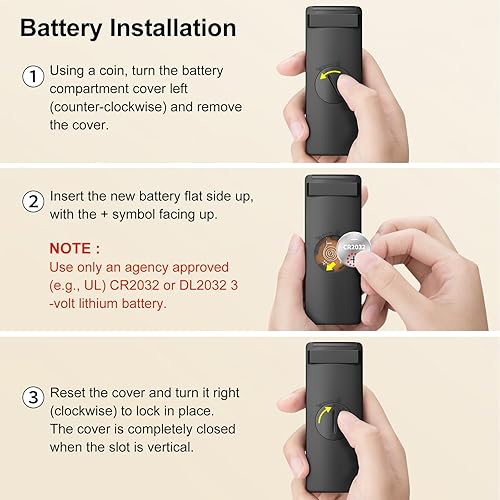 Battery Installation

1 Using a coin, turn the battery compartment cover left (counter-clockwise) and remove the cover.

2 Insert the new battery flat side up, with the + symbol facing up.

NOTE :
Use only an agency approved (e.g., UL) CR2032 or DL2032 3 -volt lithium battery.

CR2032

3 Reset the cover and turn it right (clockwise) to lock in place. The cover is completely closed when the slot is vertical.