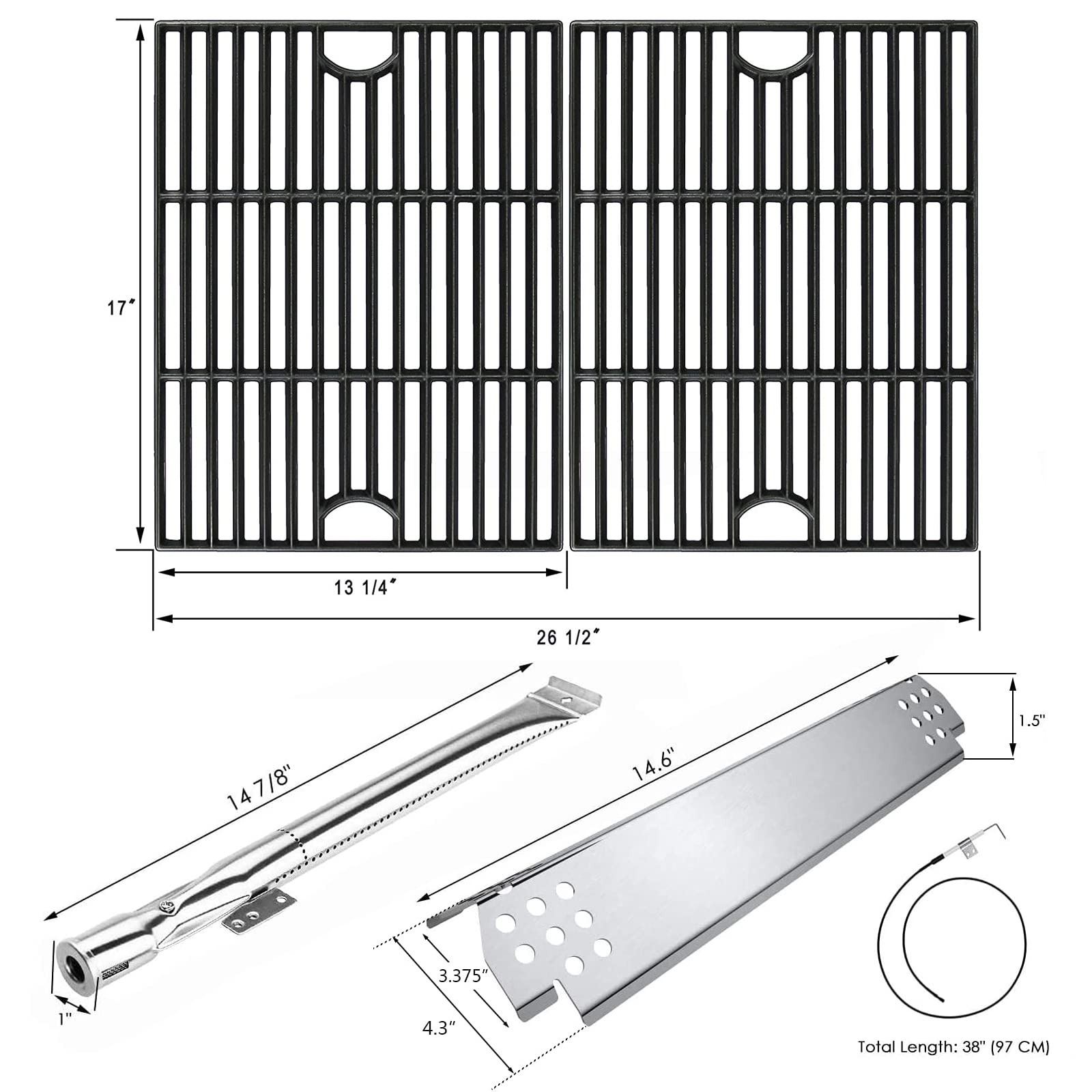 17"

13 1/4"

26 1/2"

14 7/8"

1"

14.6"

1.5"

3.375"

4.3"

Total Length: 38" (97 CM)