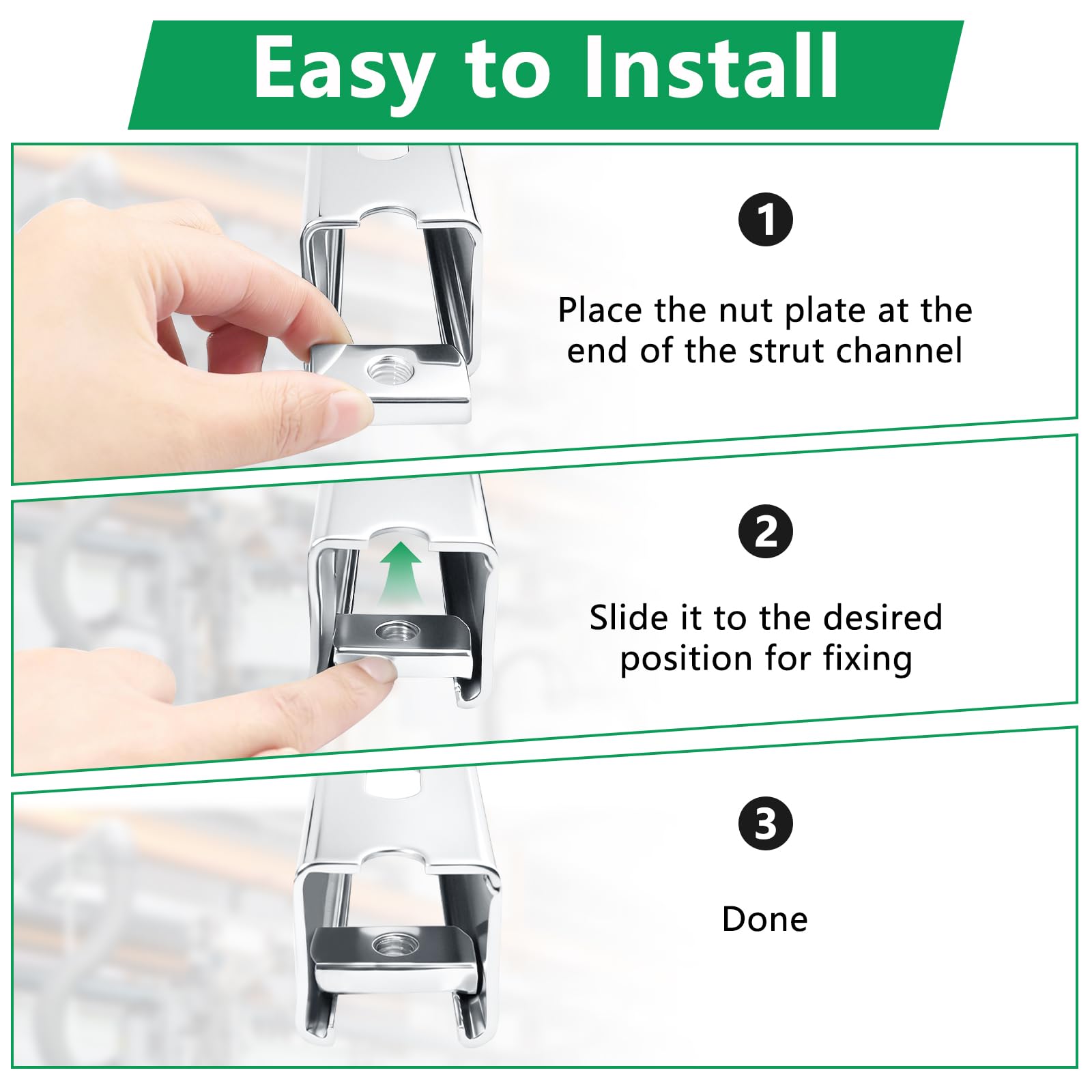 Easy to Install

1

Place the nut plate at the end of the strut channel

2

Slide it to the desired position for fixing

3

Done