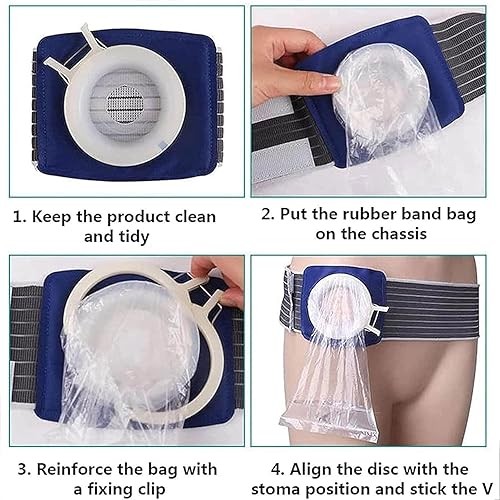 1. Keep the product clean and tidy

2. Put the rubber band bag on the chassis

3. Reinforce the bag with a fixing clip

4. Align the disc with the stoma position and stick the V