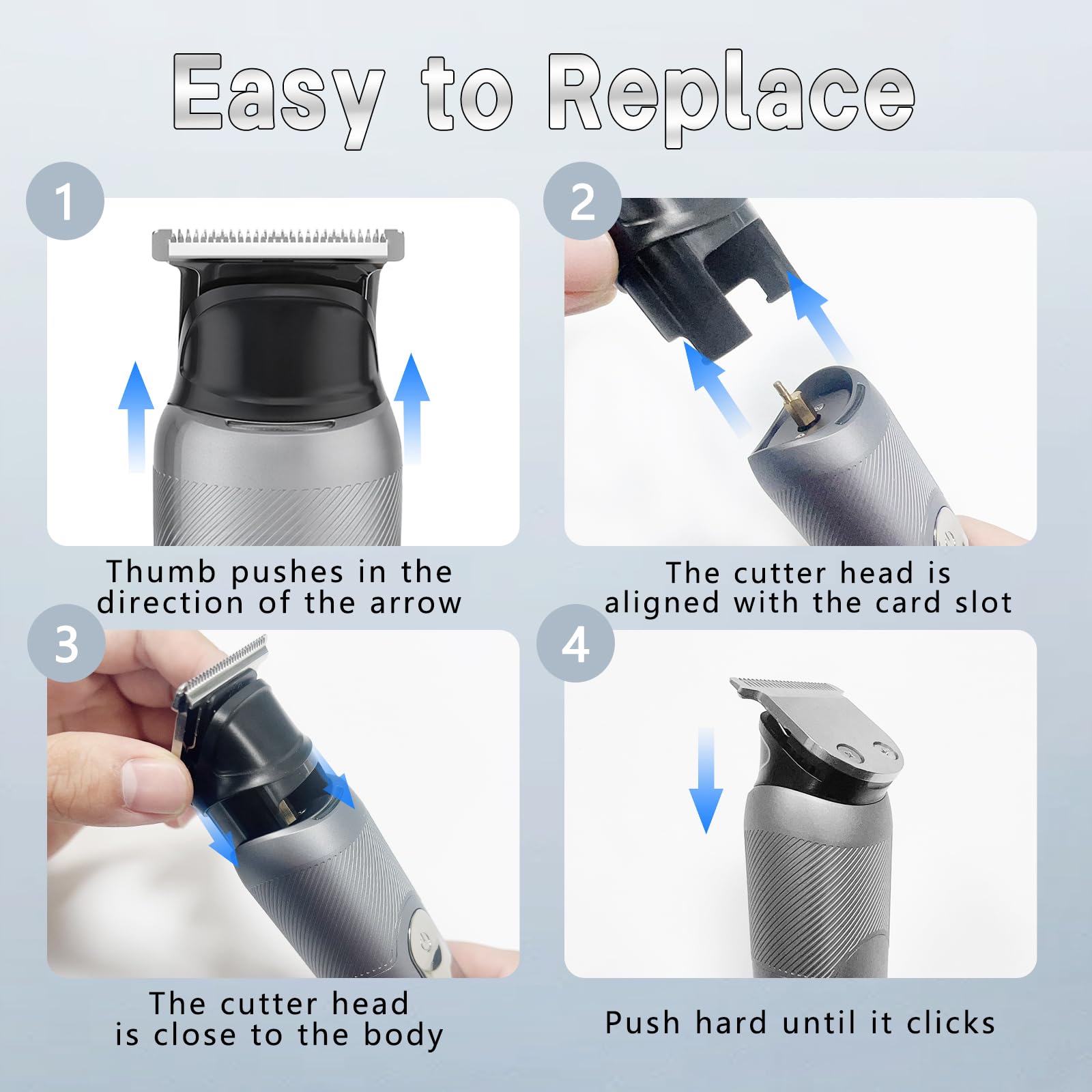 Easy to Replace

1

Thumb pushes in the direction of the arrow

2

The cutter head is aligned with the card slot

3

The cutter head is close to the body

4

Push hard until it clicks