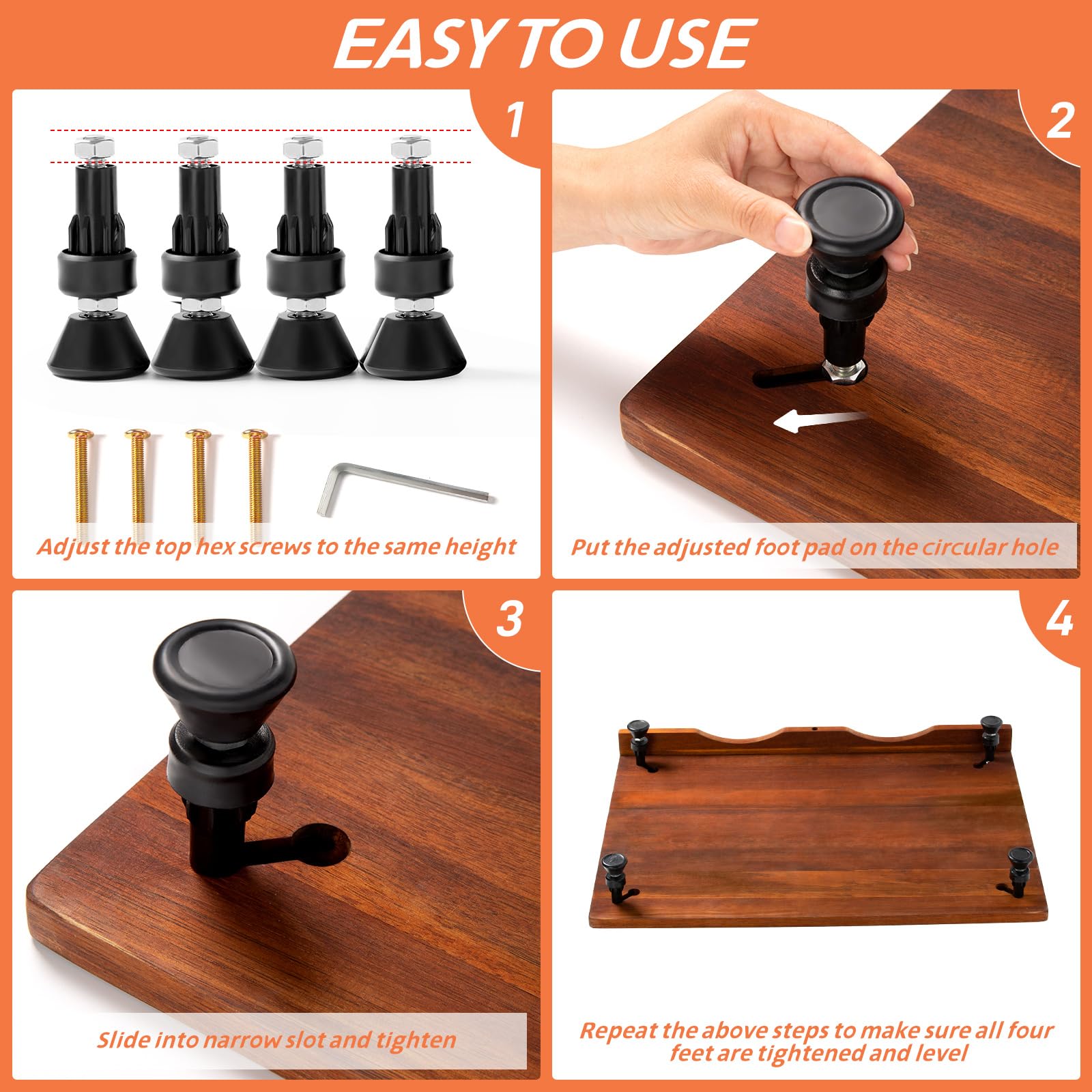 EASY TO USE

1

Adjust the top hex screws to the same height

2

Put the adjusted foot pad on the circular hole

3

Slide into narrow slot and tighten

4

Repeat the above steps to make sure all four feet are tightened and level