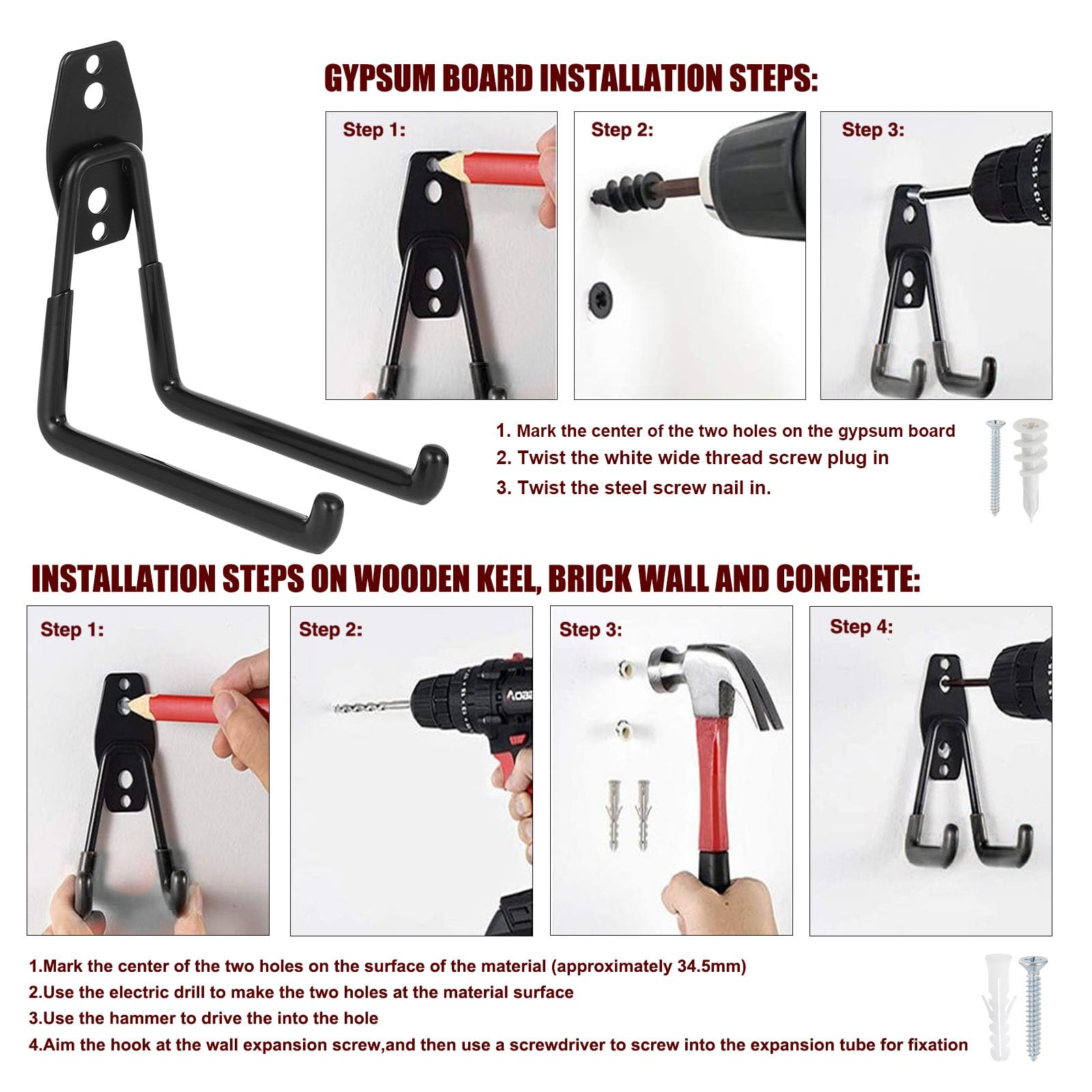 GYPSUM BOARD INSTALLATION STEPS:

Step 1:

Step 2:

Step 3:

1. Mark the center of the two holes on the gypsum board
2. Twist the white wide thread screw plug in
3. Twist the steel screw nail in.

INSTALLATION STEPS ON WOODEN KEEL, BRICK WALL AND CONCRETE:

Step 1:

Step 2:

AOBE

Step 3:

Step 4:

1.Mark the center of the two holes on the surface of the material (approximately 34.5mm)
2.Use the electric drill to make the two holes at the material surface
3.Use the hammer to drive the into the hole
4.Aim the hook at the wall expansion screw,and then use a screwdriver to screw into the expansion tube for fixation