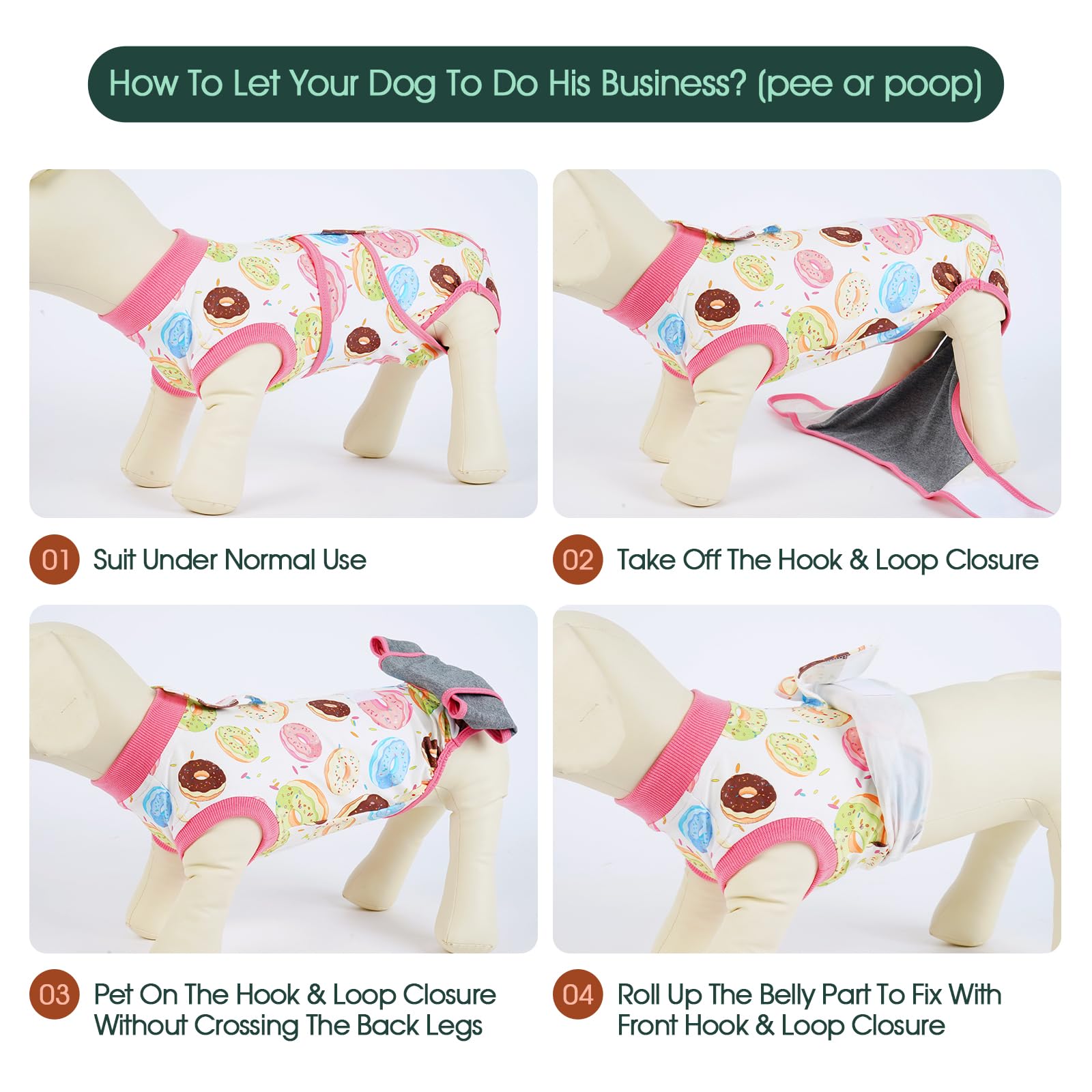 How To Let Your Dog To Do His Business? (pee or poop)

01 Suit Under Normal Use

02 Take Off The Hook & Loop Closure

03 Pet On The Hook & Loop Closure Without Crossing The Back Legs

04 Roll Up The Belly Part To Fix With Front Hook & Loop Closure