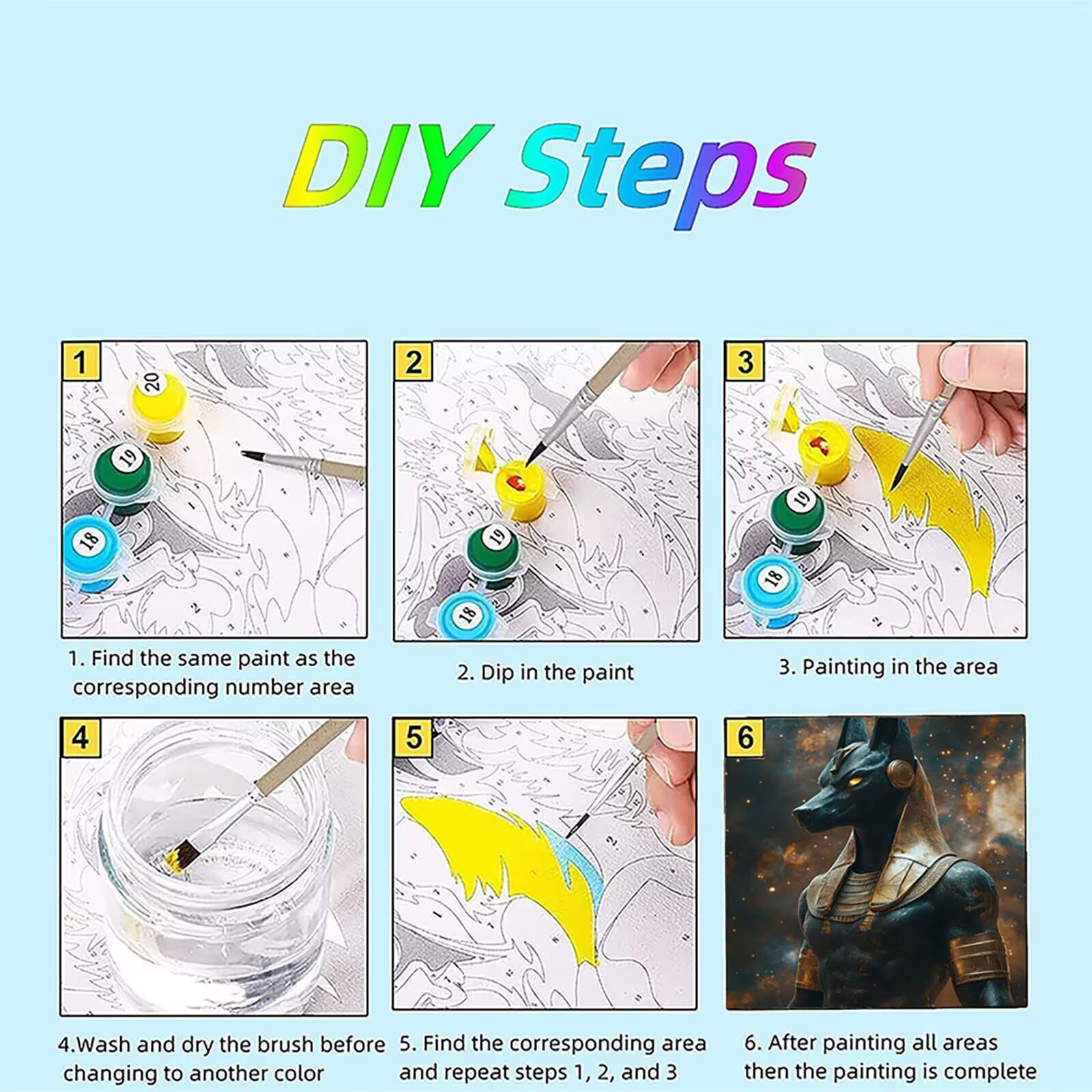 DIY Steps

1

20

19

18

1. Find the same paint as the corresponding number area

2

19

18

2. Dip in the paint

3

19

18

3. Painting in the area

4

4.Wash and dry the brush before changing to another color

5

5. Find the corresponding area and repeat steps 1, 2, and 3

6

6. After painting all areas then the painting is complete