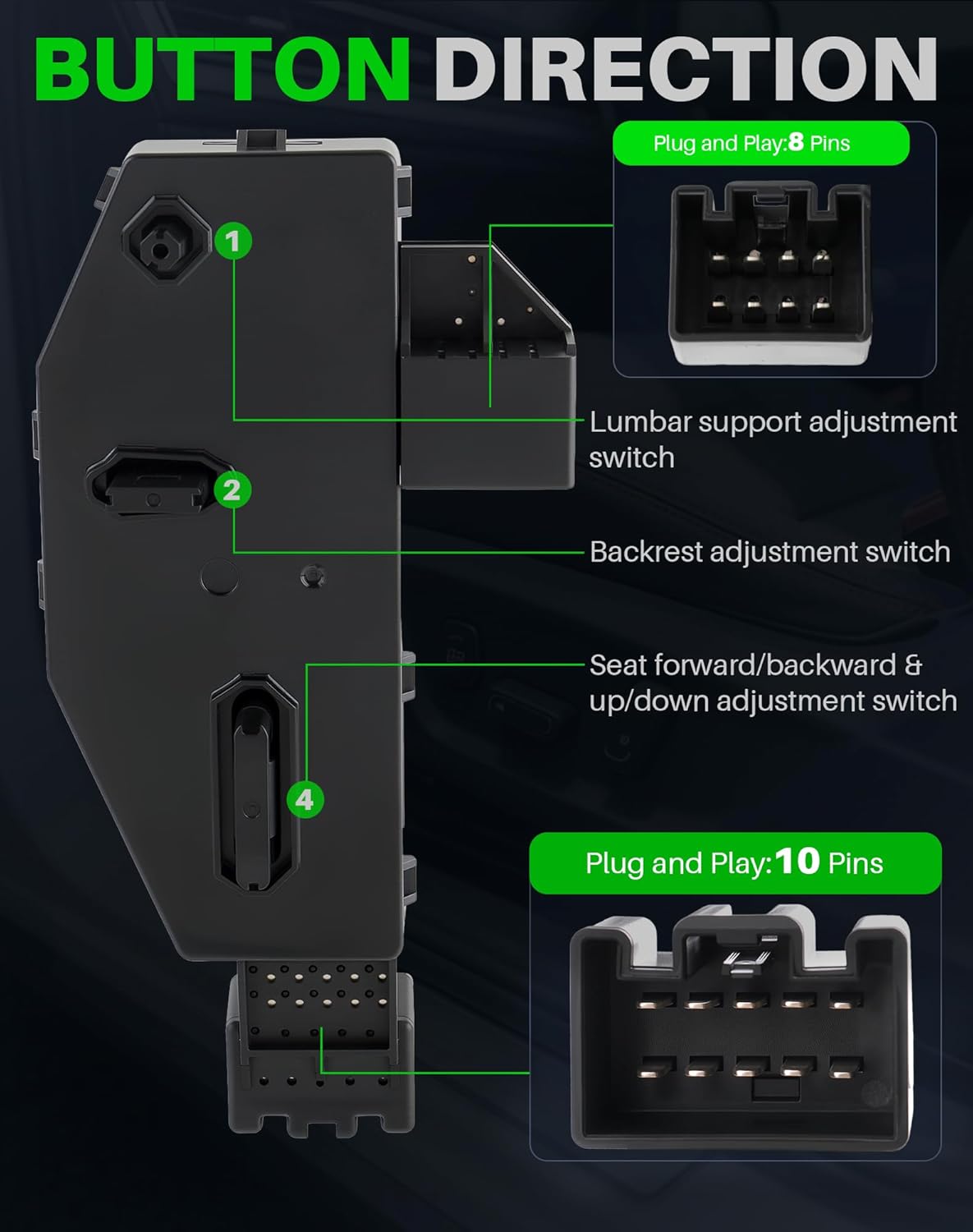 BUTTON DIRECTION

Plug and Play:8 Pins

1

Lumbar support adjustment switch

2

Backrest adjustment switch

Seat forward/backward & up/down adjustment switch

4

Plug and Play:10 Pins