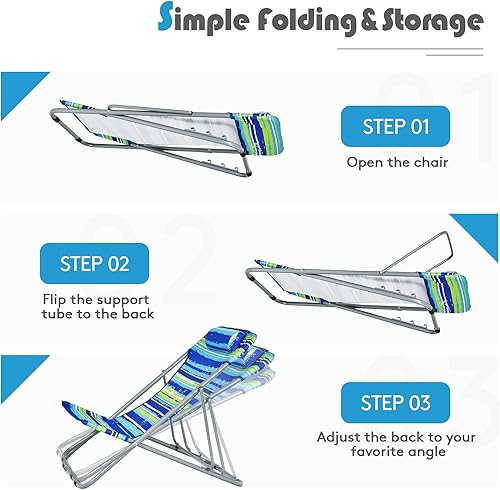 Simple Folding & Storage

01

STEP 01

Open the chair

02

STEP 02

Flip the support tube to the back

03

STEP 03

Adjust the back to your favorite angle