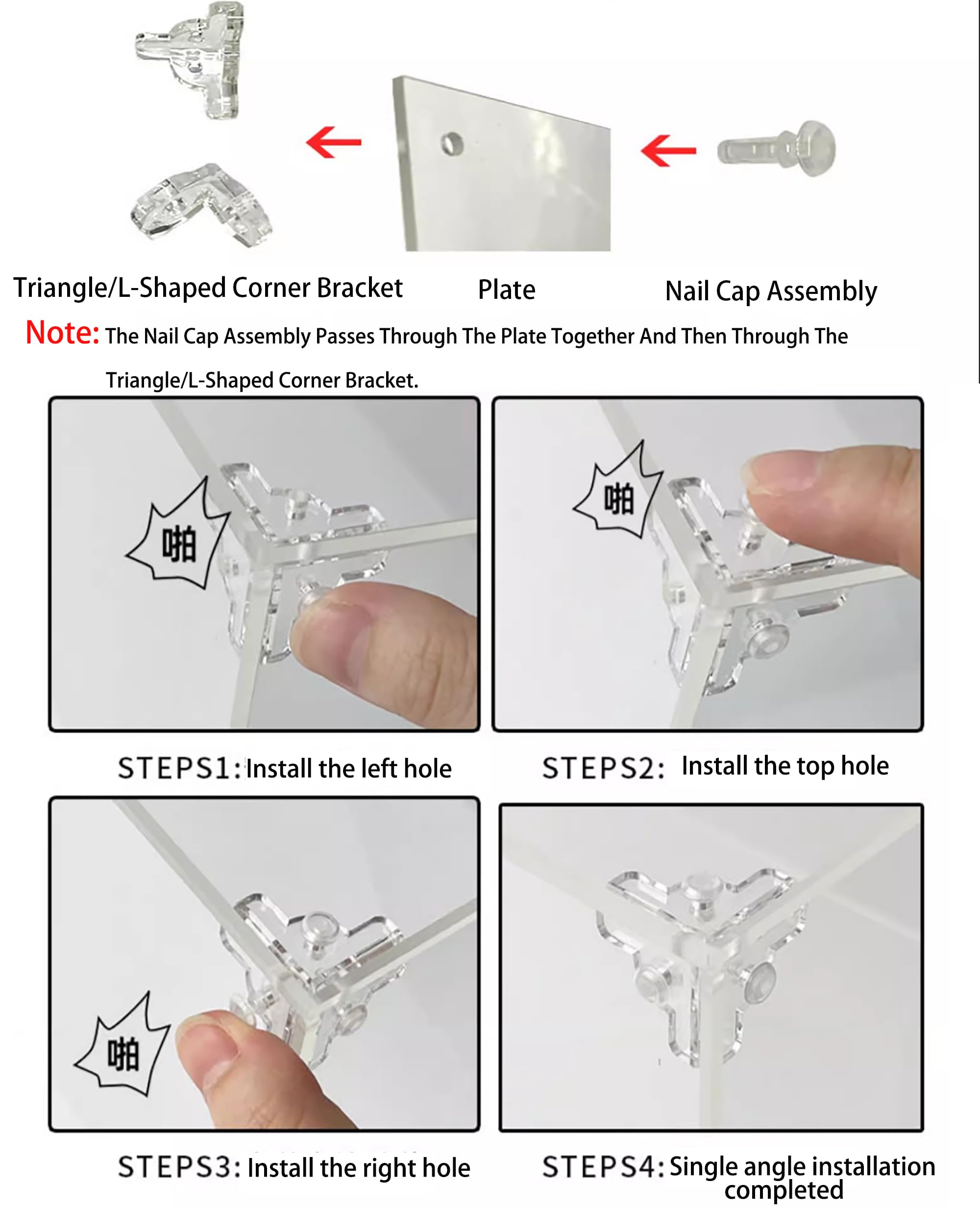 Triangle/L-Shaped Corner Bracket

Plate

Nail Cap Assembly

Note: The Nail Cap Assembly Passes Through The Plate Together And Then Through The Triangle/L-Shaped Corner Bracket.

啪

啪

STEPS1: Install the left hole

STEPS2: Install the top hole

啪

STEPS3: Install the right hole

STEPS4: Single angle installation completed