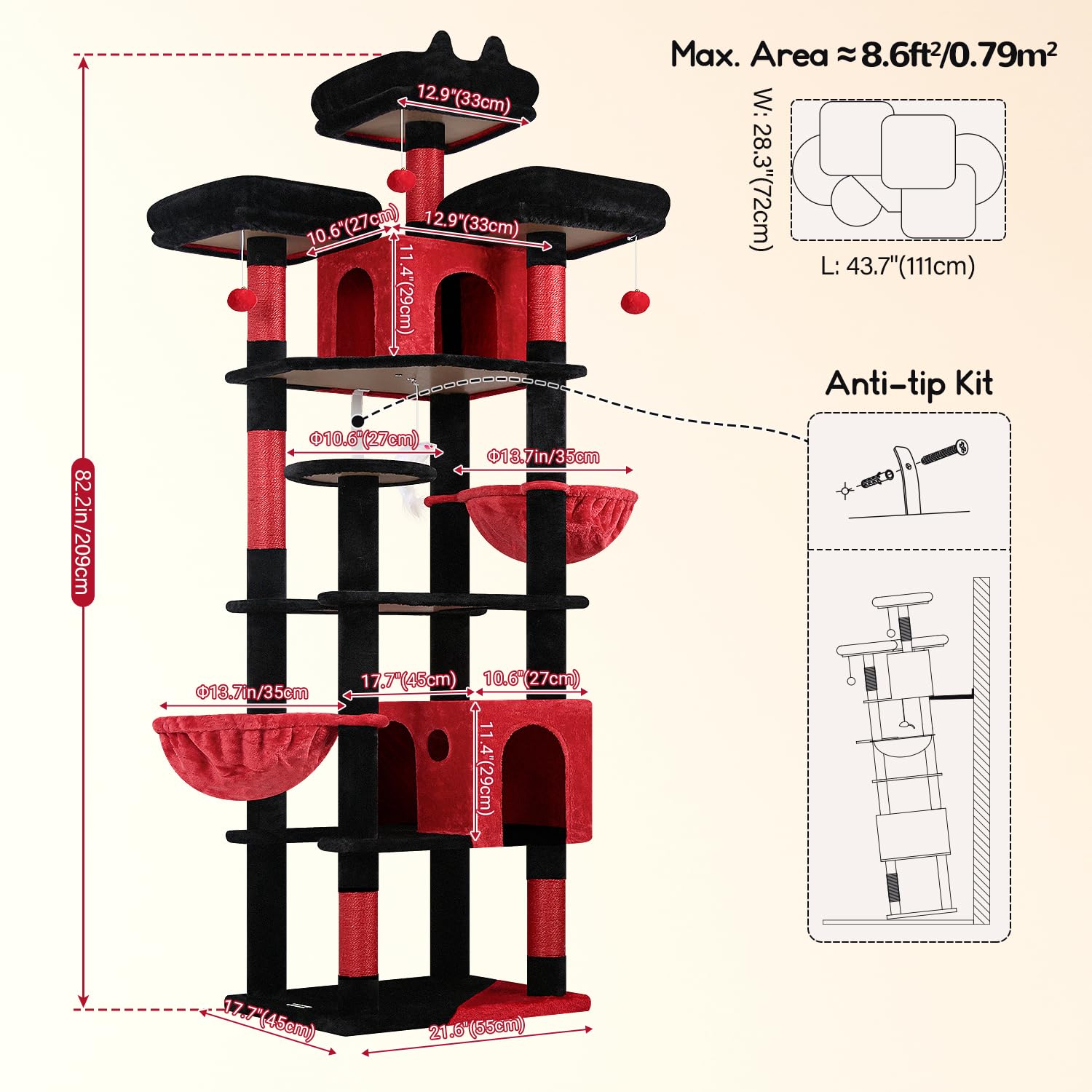 Max. Area ≈ 8.6ft²/0.79m²

W: 28.3"(72cm)

L: 43.7"(111cm)

Anti-tip Kit

82.2in/209cm

12.9"(33cm)

10.6"(27cm)

12.9"(33cm)

11.4"(29cm)

Φ10.6"(27cm)

Φ13.7in/35cm

Φ13.7in/35cm

17.7"(45cm)

10.6"(27cm)

11.4"(29cm)

17.7"(45cm)

21.6"(55cm)