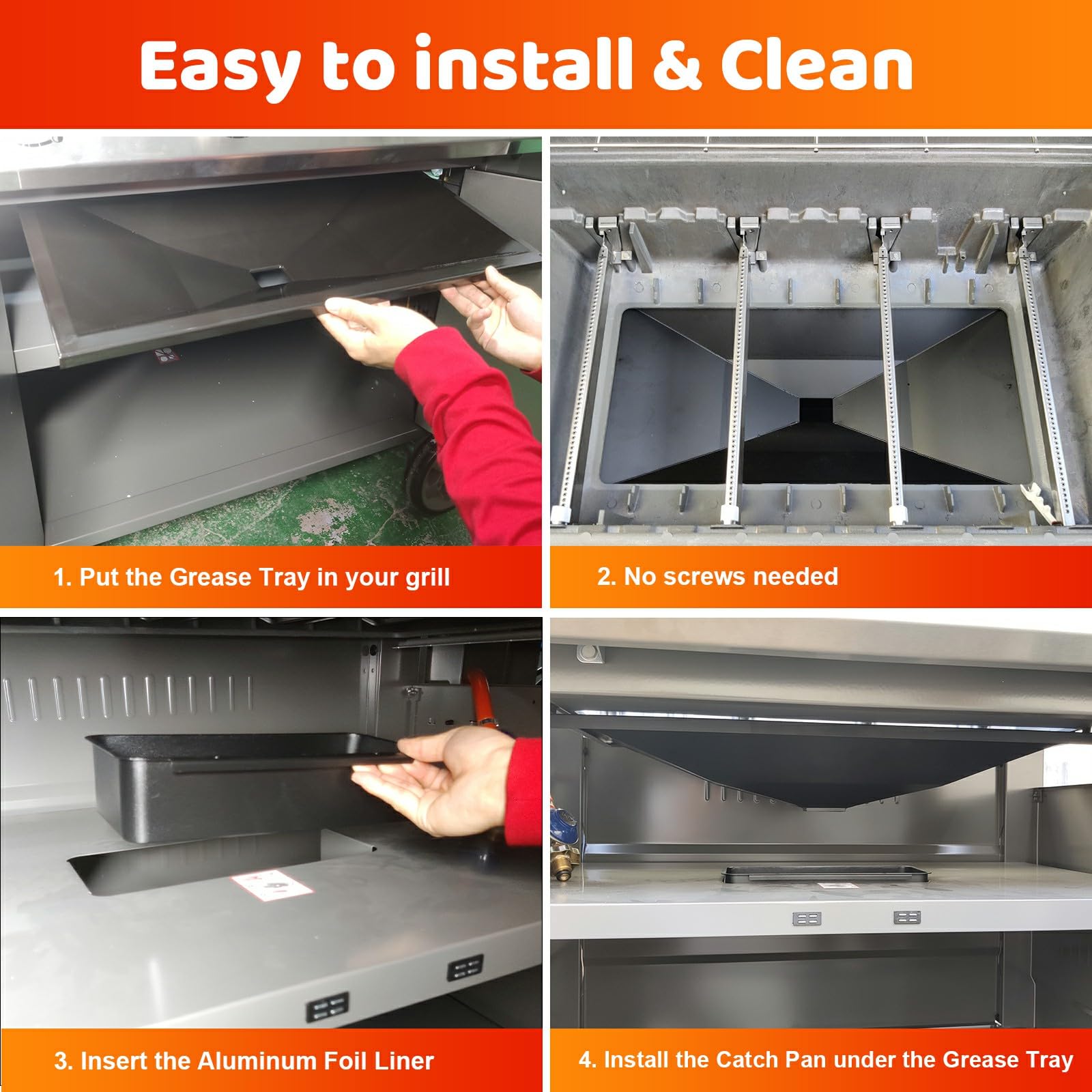 Easy to install & Clean

1. Put the Grease Tray in your grill

2. No screws needed

3. Insert the Aluminum Foil Liner

4. Install the Catch Pan under the Grease Tray