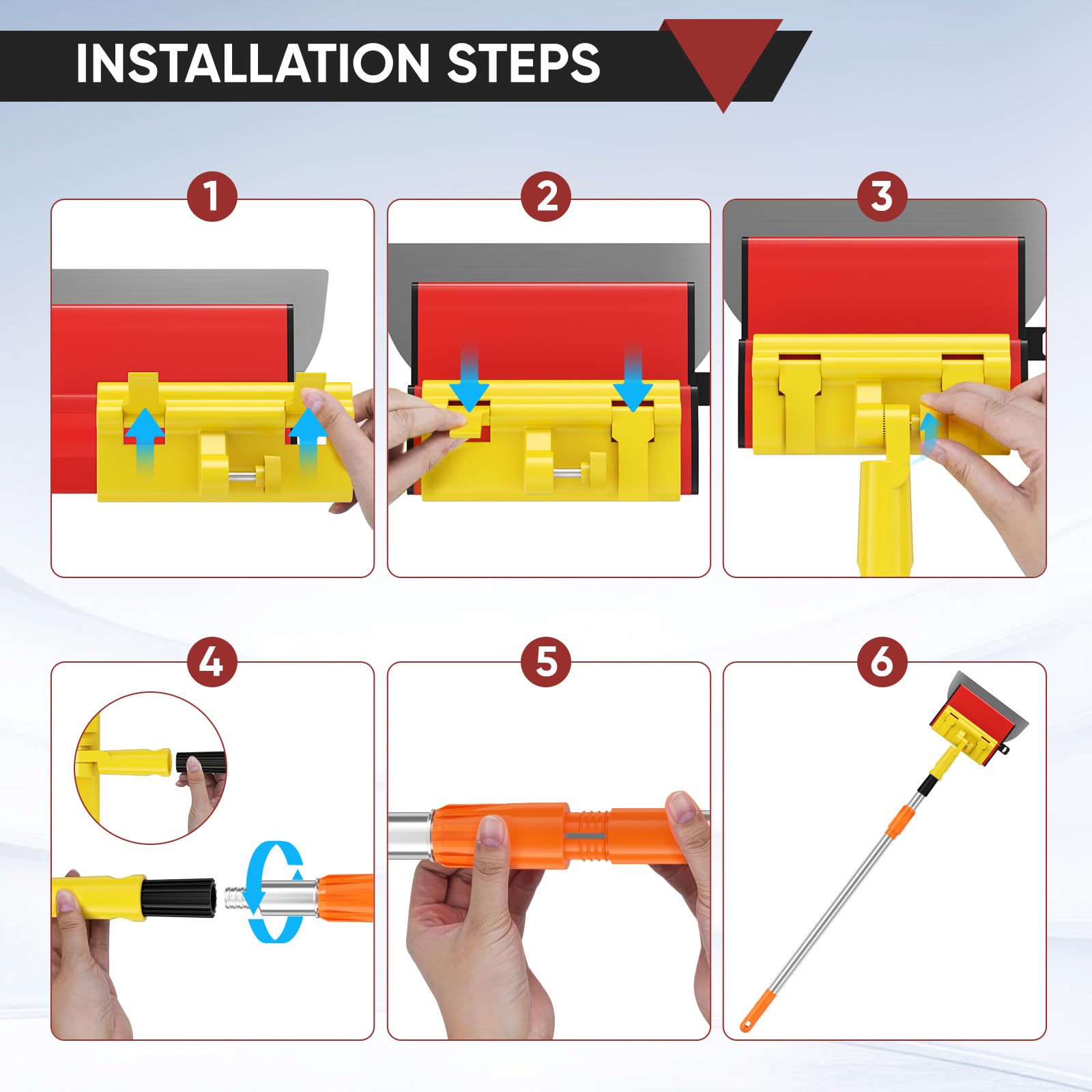 INSTALLATION STEPS

1

2

3

4

5

6