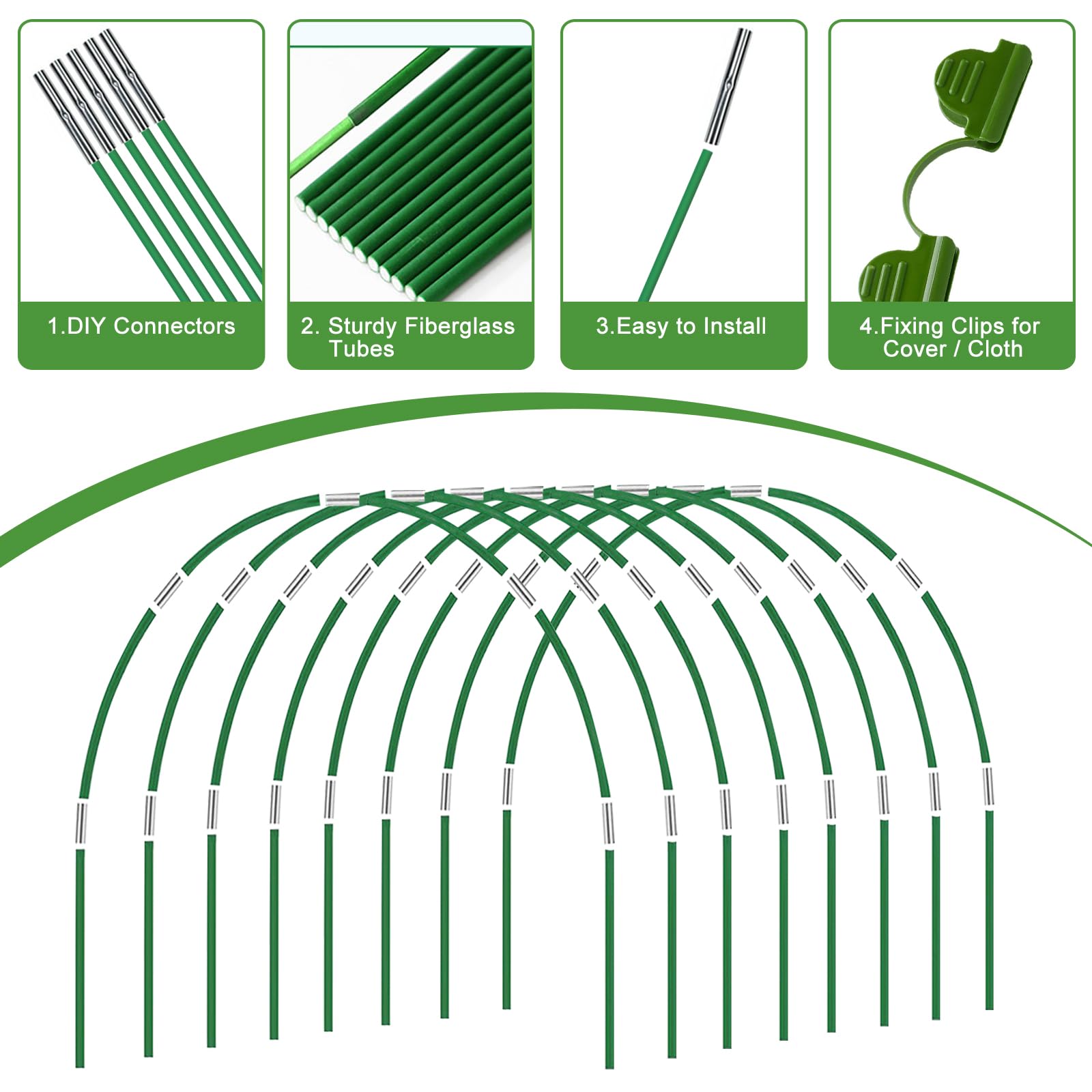 1.DIY Connectors

2. Sturdy Fiberglass Tubes

3.Easy to Install

4.Fixing Clips for Cover / Cloth