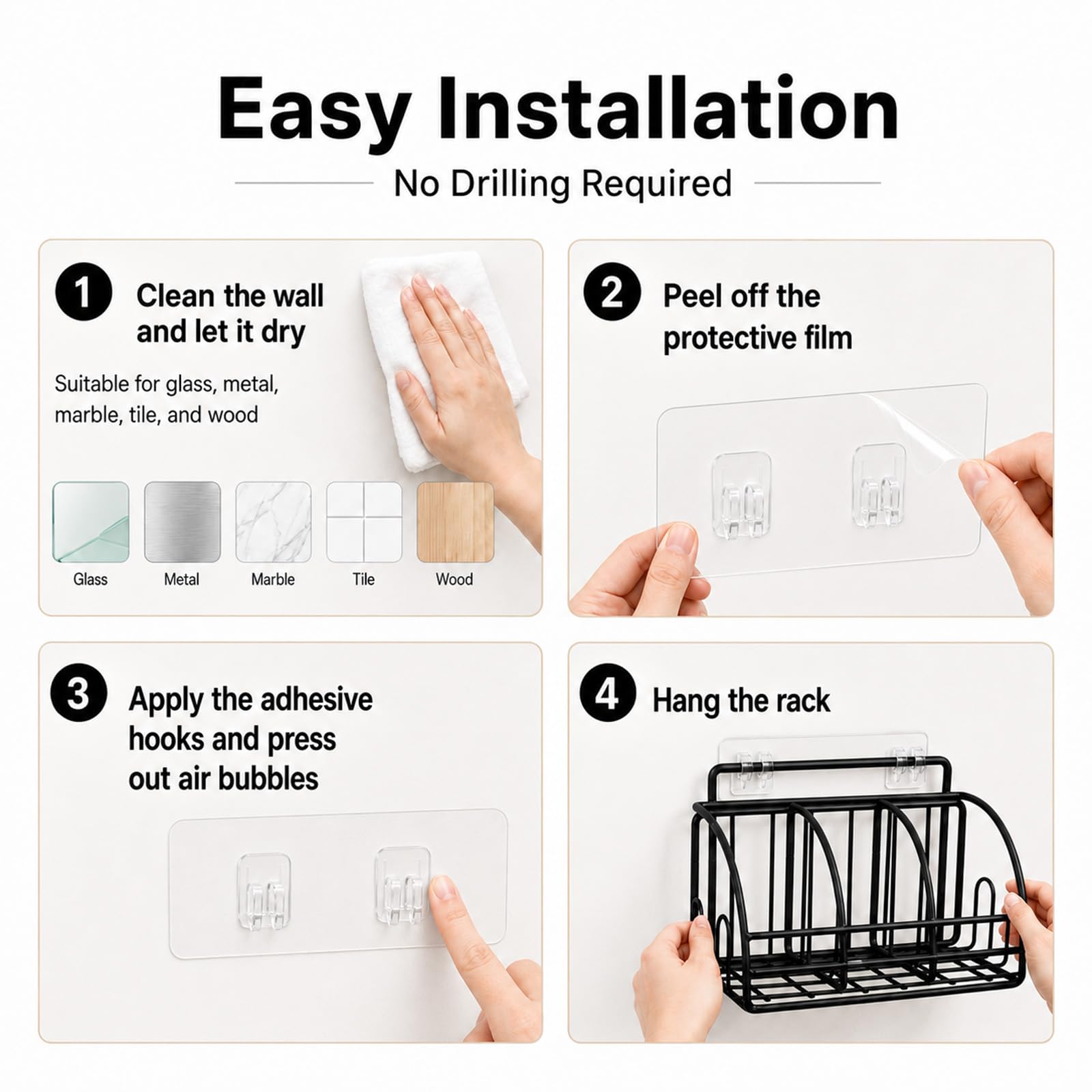 Easy Installation

No Drilling Required

1 Clean the wall and let it dry

Suitable for glass, metal, marble, tile, and wood

Glass Metal Marble Tile Wood

2 Peel off the protective film

3 Apply the adhesive hooks and press out air bubbles

4 Hang the rack