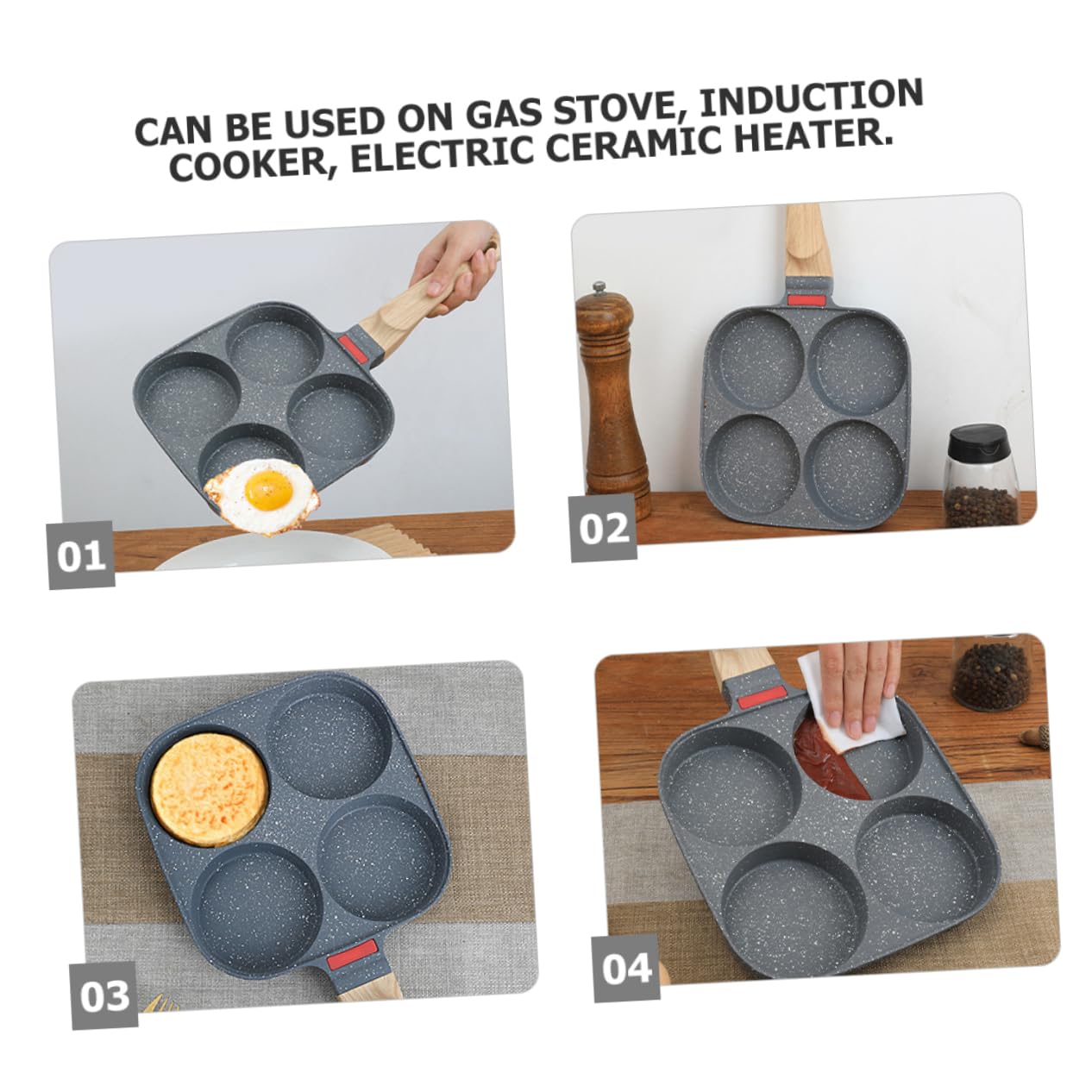 CAN BE USED ON GAS STOVE, INDUCTION COOKER, ELECTRIC CERAMIC HEATER.

01

02

03

04