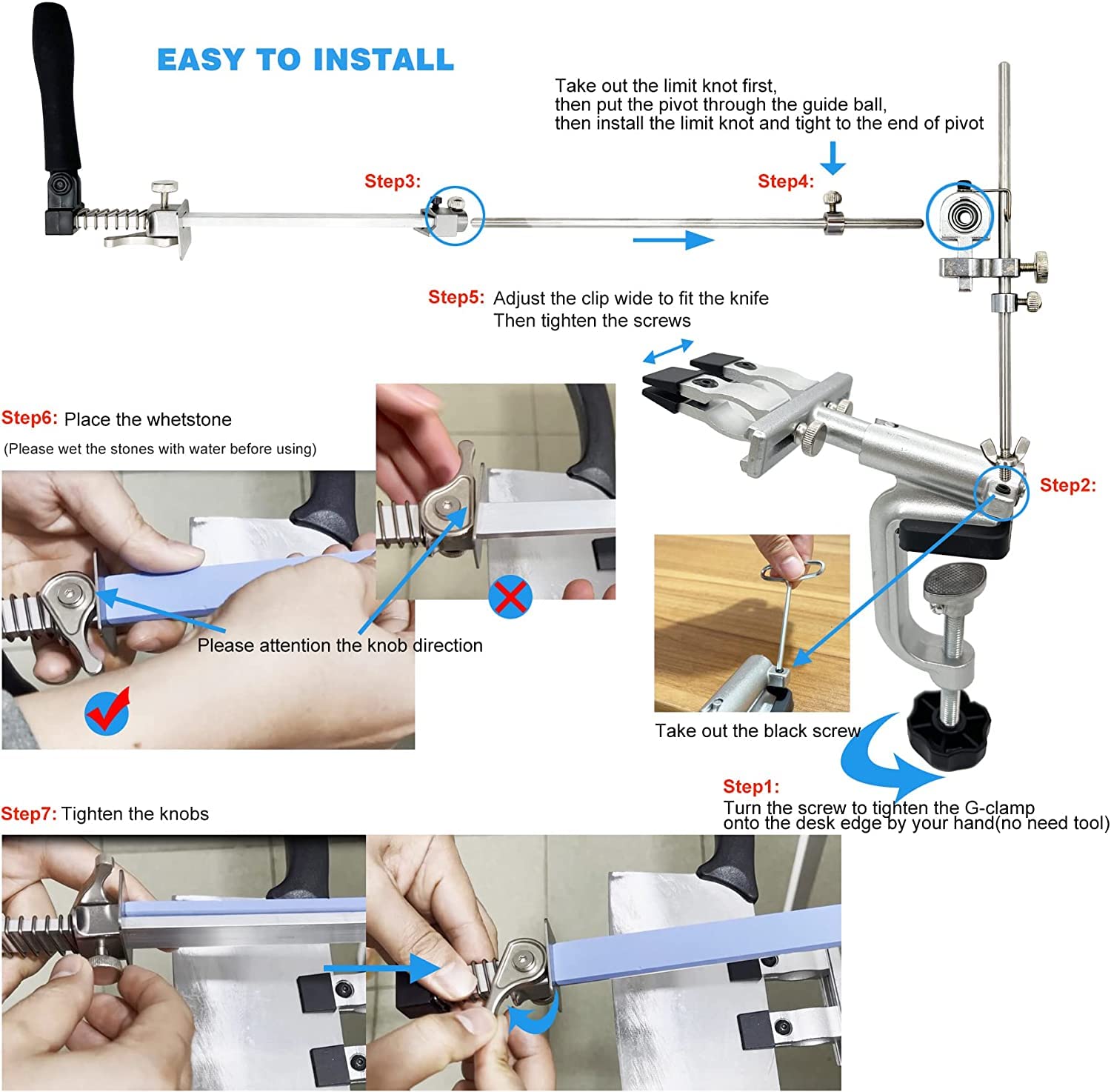 EASY TO INSTALL

Take out the limit knot first, then put the pivot through the guide ball, then install the limit knot and tight to the end of pivot

Step3:

Step4:

Step5: Adjust the clip wide to fit the knife
Then tighten the screws

Step6: Place the whetstone
(Please wet the stones with water before using)

Please attention the knob direction

Step2:

Take out the black screw

Step1:
Turn the screw to tighten the G-clamp onto the desk edge by your hand(no need tool)

Step7: Tighten the knobs