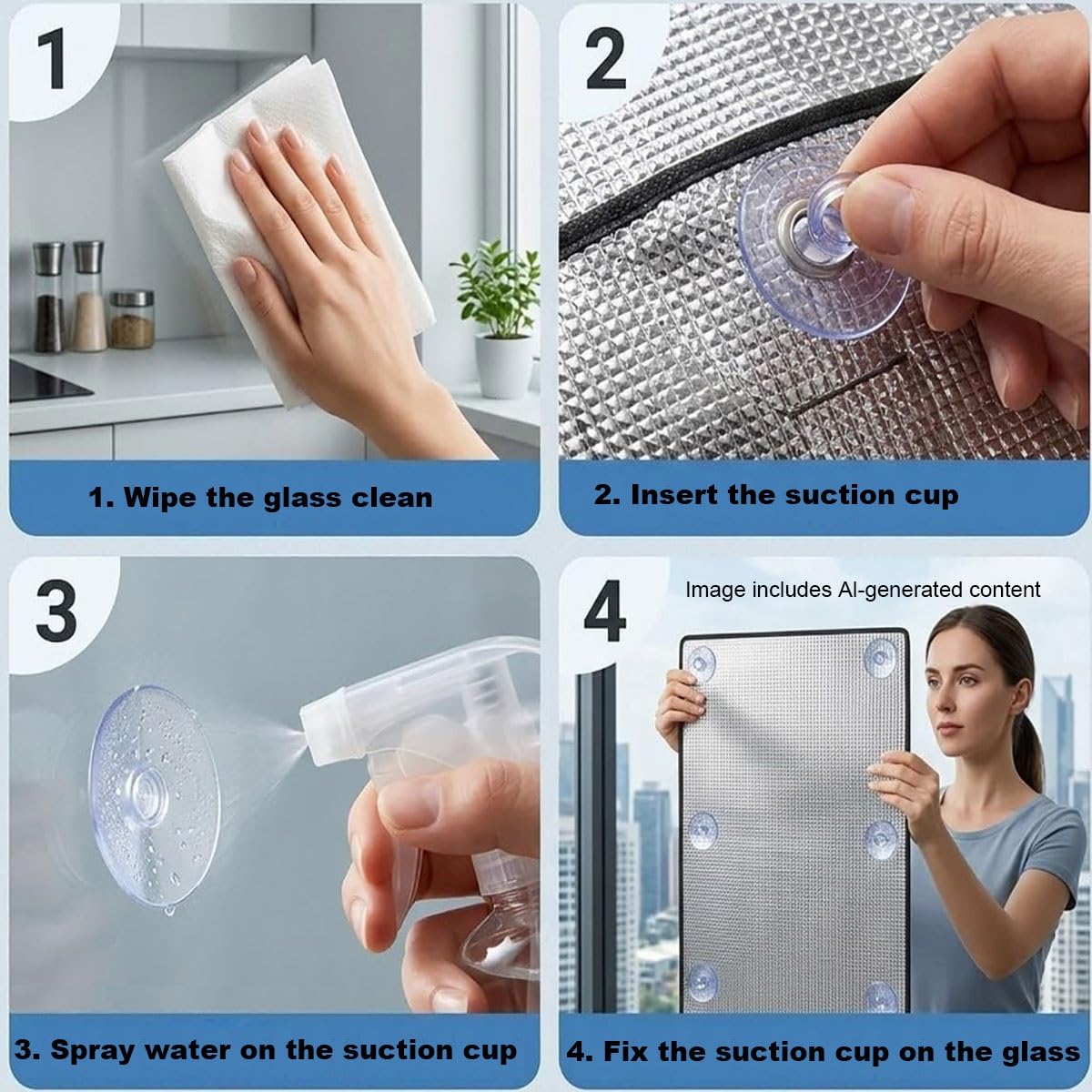 1

1. Wipe the glass clean

2

2. Insert the suction cup

3

3. Spray water on the suction cup

4

Image includes AI-generated content

4. Fix the suction cup on the glass