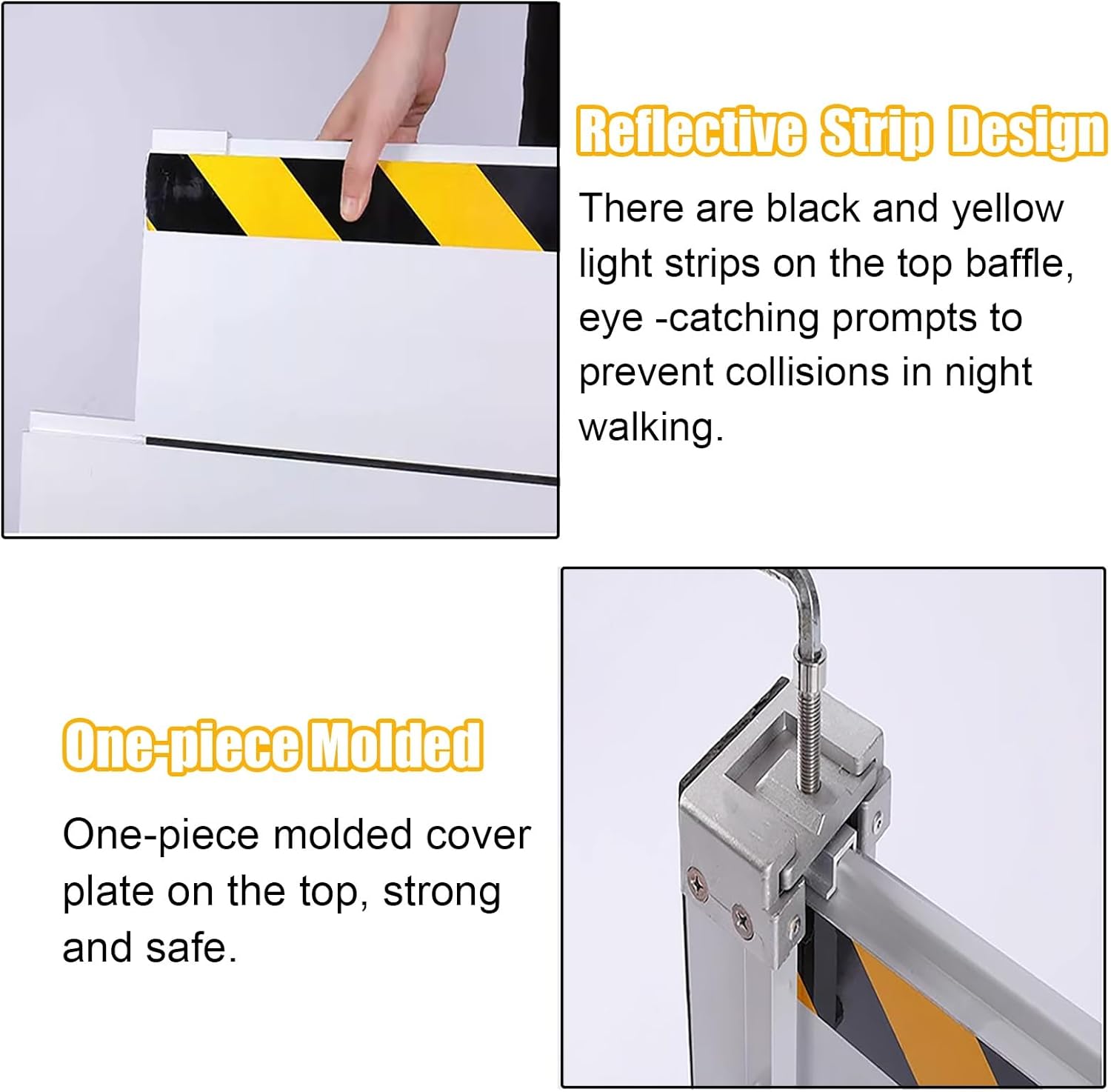 Reflective Strip Design

There are black and yellow light strips on the top baffle, eye -catching prompts to prevent collisions in night walking.

One-piece Molded

One-piece molded cover plate on the top, strong and safe.