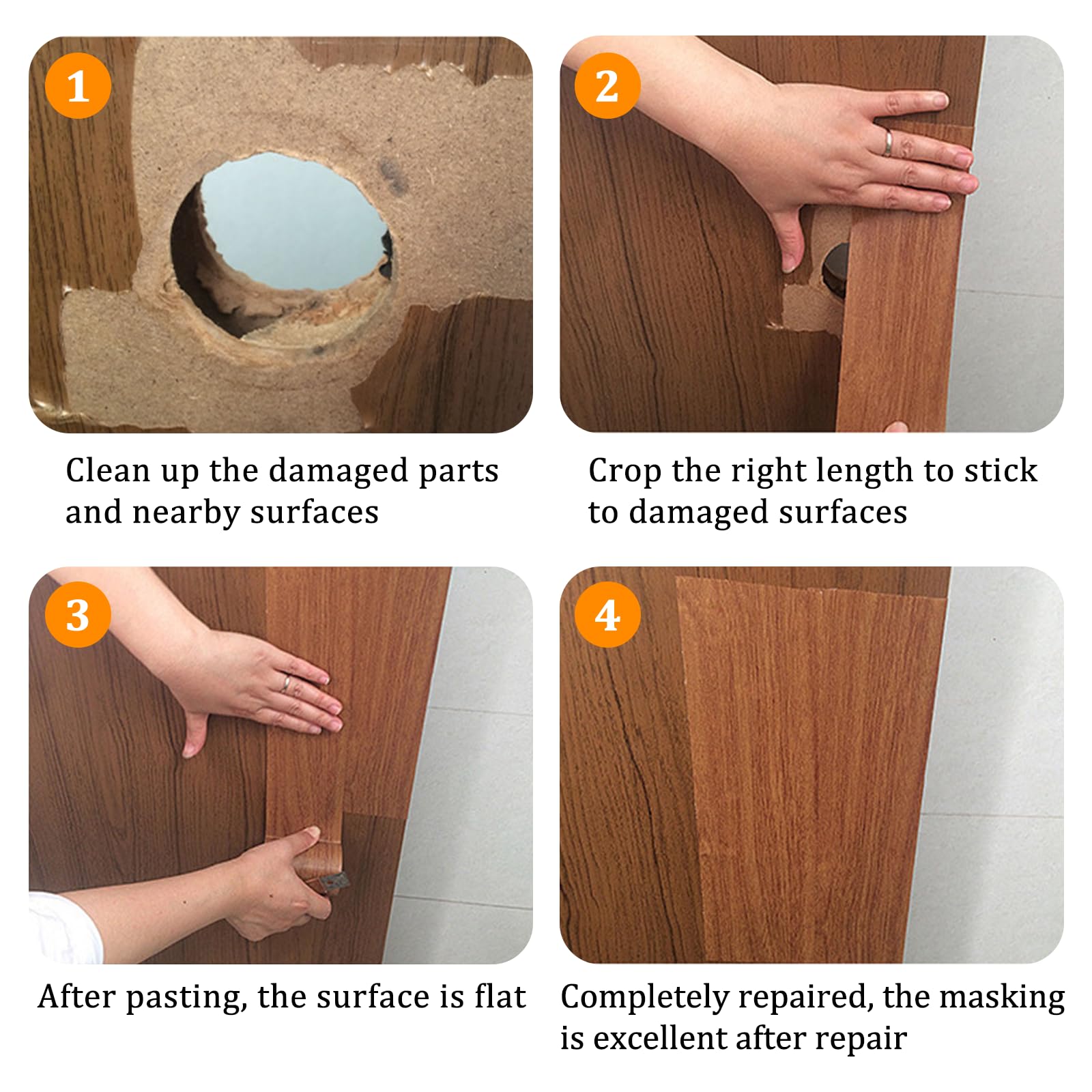 1

Clean up the damaged parts and nearby surfaces

2

Crop the right length to stick to damaged surfaces

3

After pasting, the surface is flat

4

Completely repaired, the masking is excellent after repair